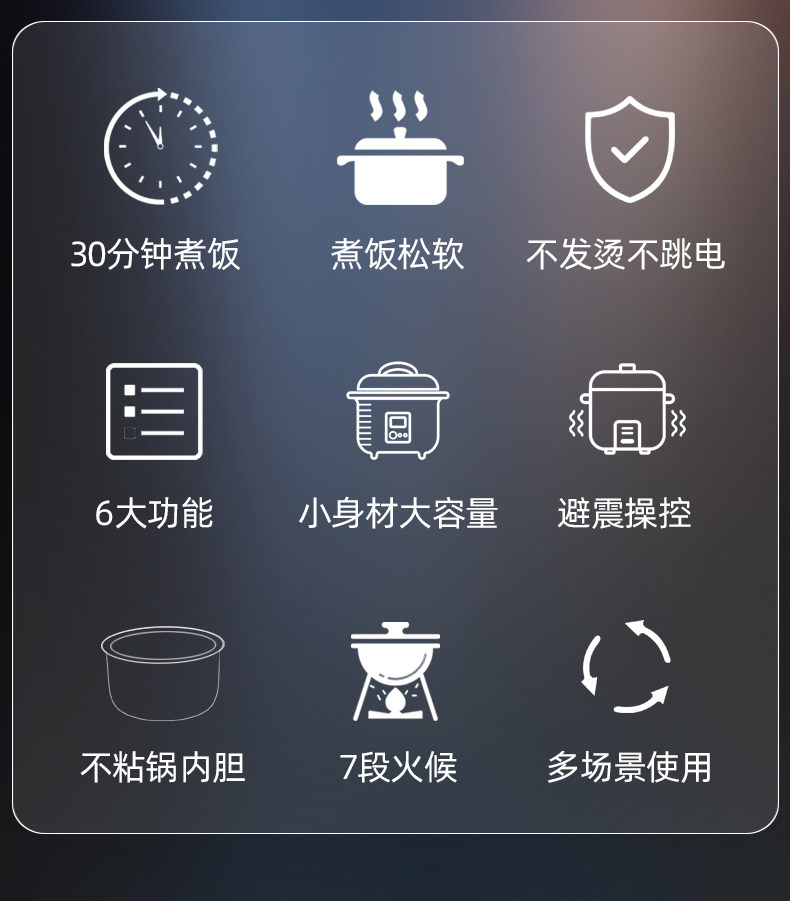 30分钟煮饭

煮饭松软

不发烫不跳电

6大功能

小身材大容量

避震操控

不粘锅内胆

7段火候

多场景使用