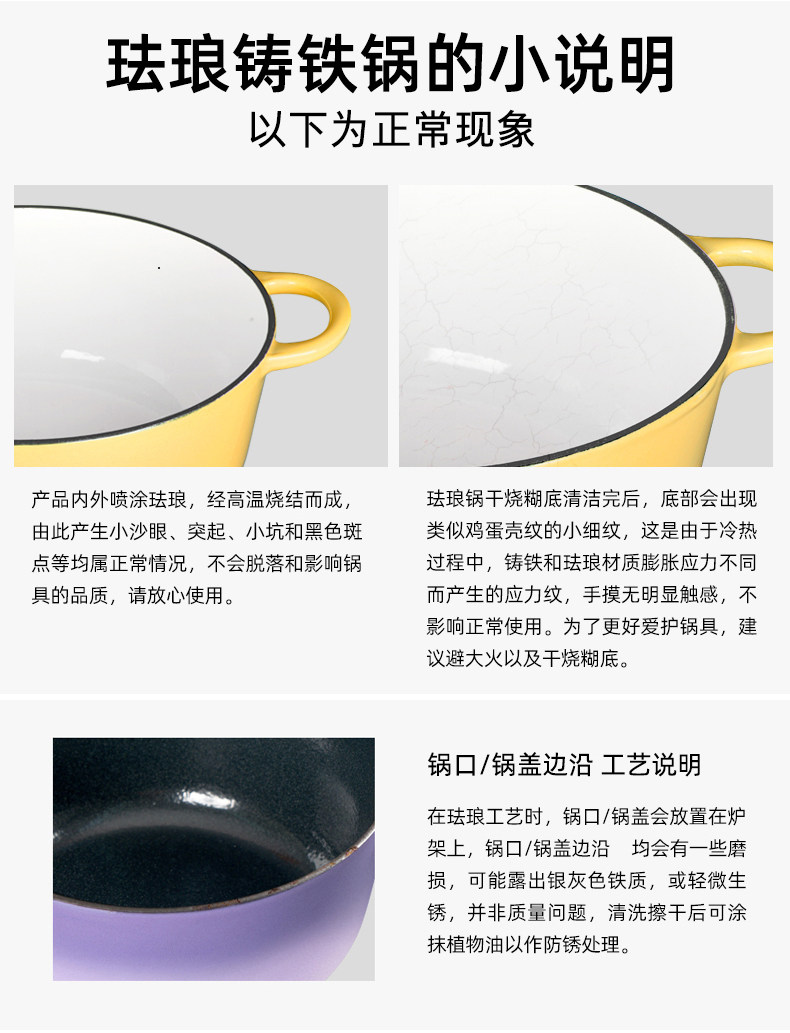 珐琅铸铁锅的小说明

以下为正常现象

产品内外喷涂珐琅，经高温烧结而成，由此产生小沙眼、突起、小坑和黑色斑点等均属正常情况，不会脱落和影响锅具的品质，请放心使用。

珐琅锅干烧糊底清洁完后，底部会出现类似鸡蛋壳纹的小细纹，这是由于冷热过程中，铸铁和珐琅材质膨胀应力不同而产生的应力纹，手摸无明显触感，不影响正常使用。为了更好爱护锅具，建议避大火以及干烧糊底。

锅口/锅盖边沿 工艺说明

在珐琅工艺时，锅口/锅盖会放置在炉架上，锅口/锅盖边沿 均会有一些磨损，可能露出银灰色铁质，或轻微生锈，并非质量问题，清洗擦干后可涂抹植物油以作防锈处理。