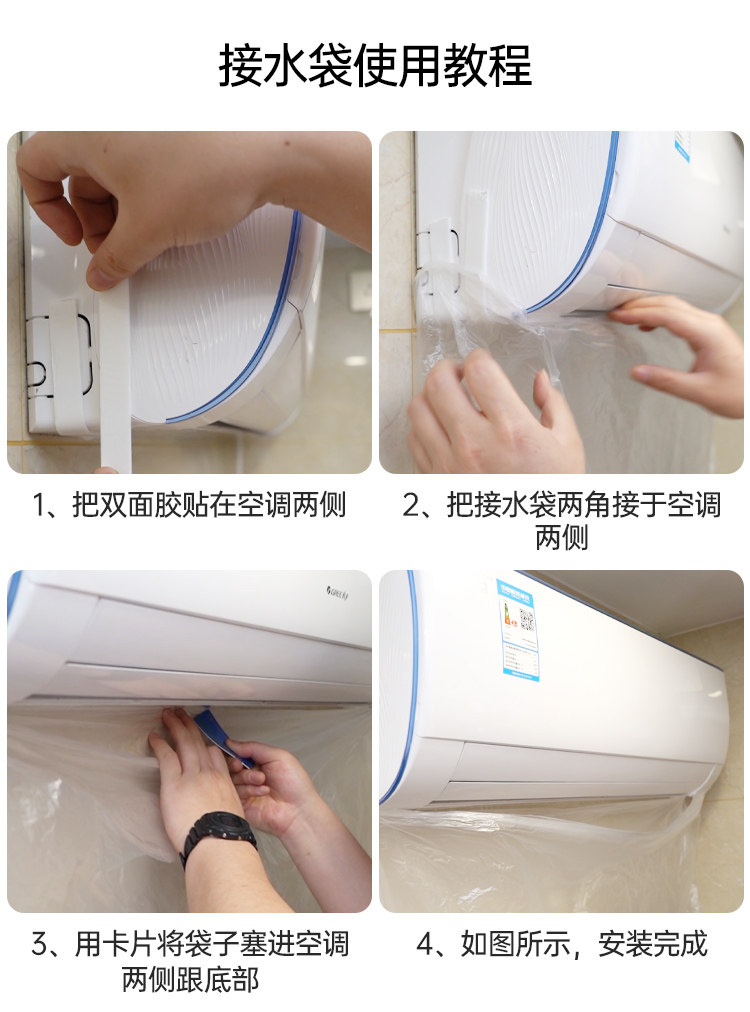 接水袋使用教程

1、把双面胶贴在空调两侧

2、把接水袋两角接于空调两侧

GREE

3、用卡片将袋子塞进空调两侧跟底部

4、如图所示，安装完成