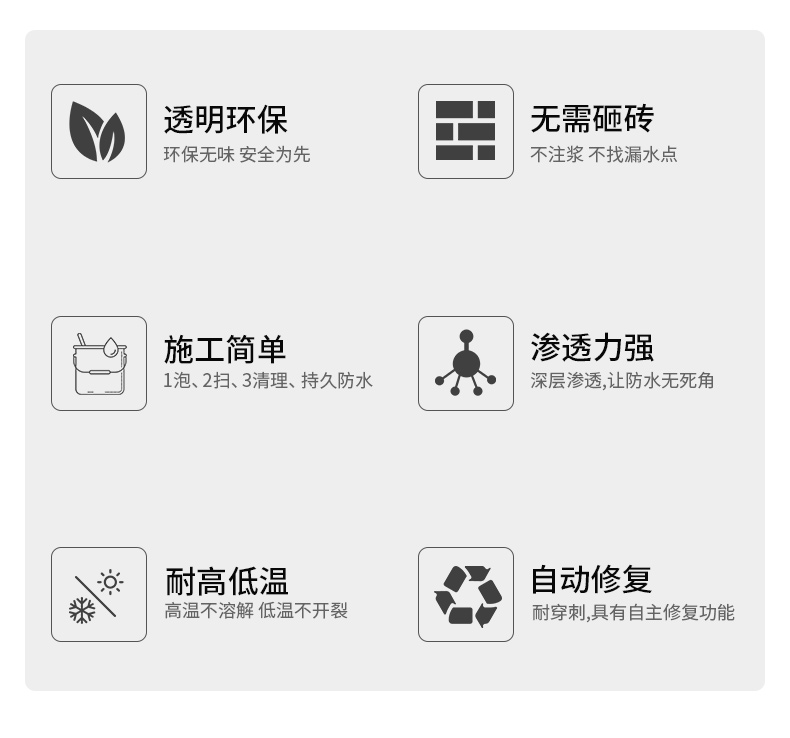 透明环保
环保无味 安全为先

无需砸砖
不注浆 不找漏水点

施工简单
1泡、2扫、3清理、持久防水

渗透力强
深层渗透,让防水无死角

耐高低温
高温不溶解 低温不开裂

自动修复
耐穿刺,具有自主修复功能