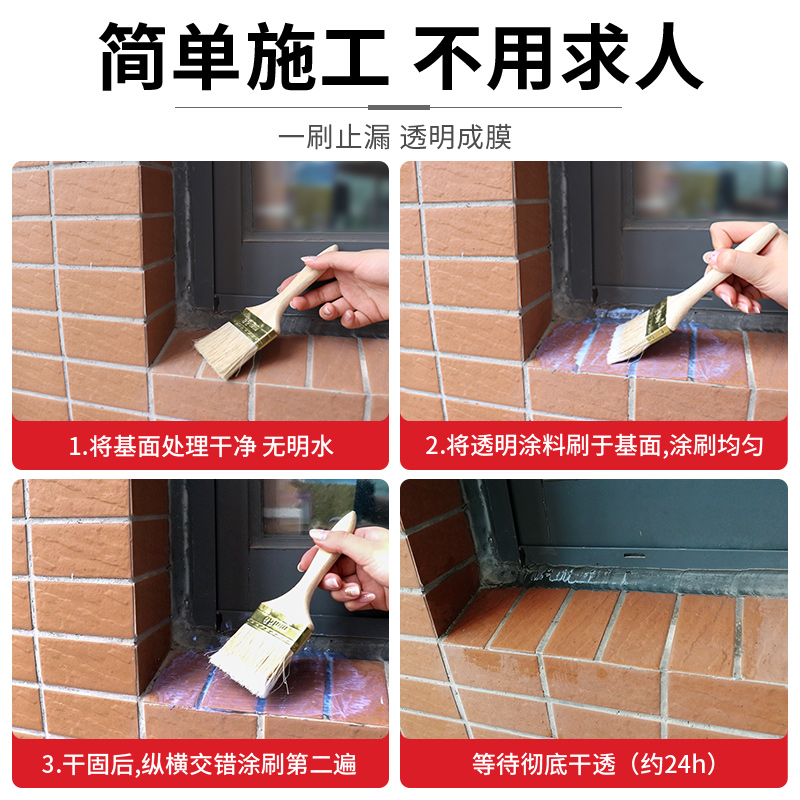 简单施工 不用求人

一刷止漏 透明成膜

1.将基面处理干净 无明水

2.将透明涂料刷于基面,涂刷均匀

3.干固后,纵横交错涂刷第二遍

等待彻底干透（约24h）