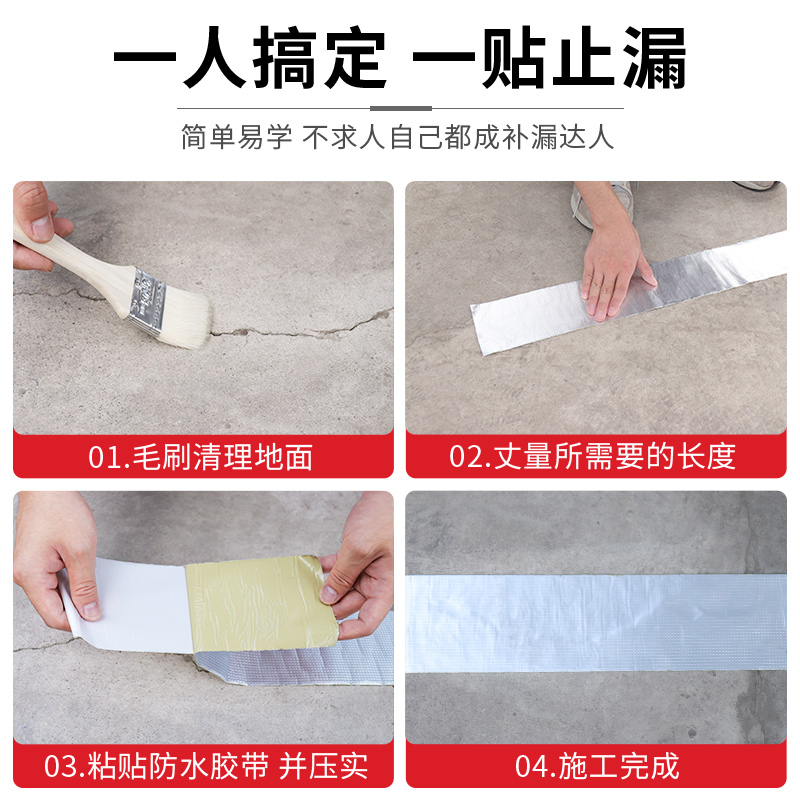 一人搞定 一贴止漏

简单易学 不求人自己都成补漏达人

01.毛刷清理地面

02.丈量所需要的长度

03.粘贴防水胶带 并压实

04.施工完成