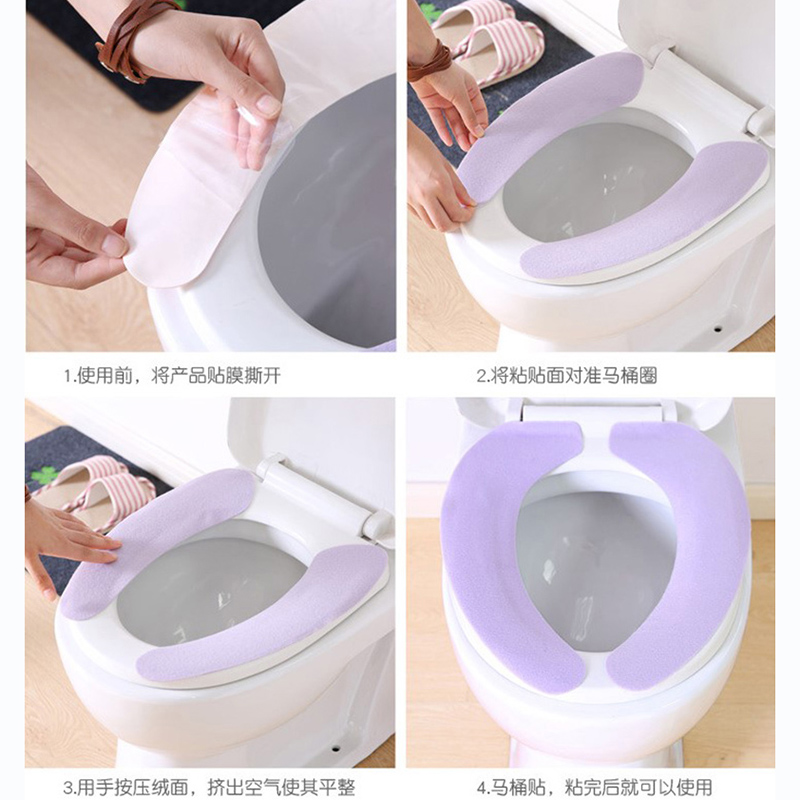 1.使用前，将产品贴膜撕开

2.将粘贴面对准马桶圈

3.用手按压绒面，挤出空气使其平整

4.马桶贴，粘完后就可以使用