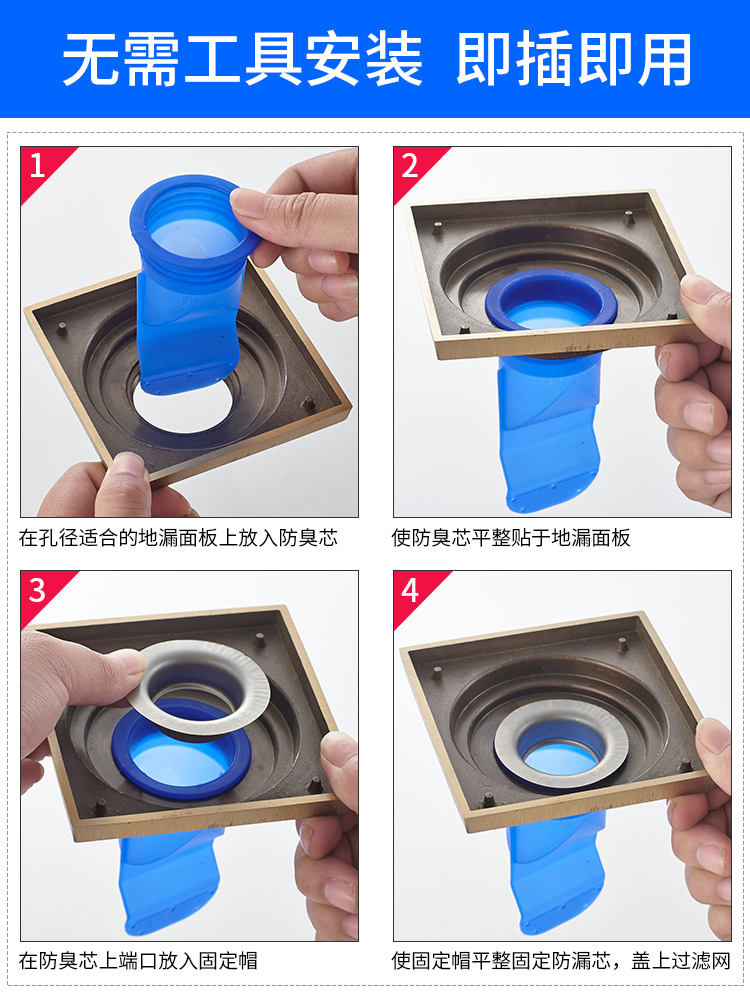 无需工具安装 即插即用

1

在孔径适合的地漏面板上放入防臭芯

2

使防臭芯平整贴于地漏面板

3

在防臭芯上端口放入固定帽

4

使固定帽平整固定防漏芯，盖上过滤网