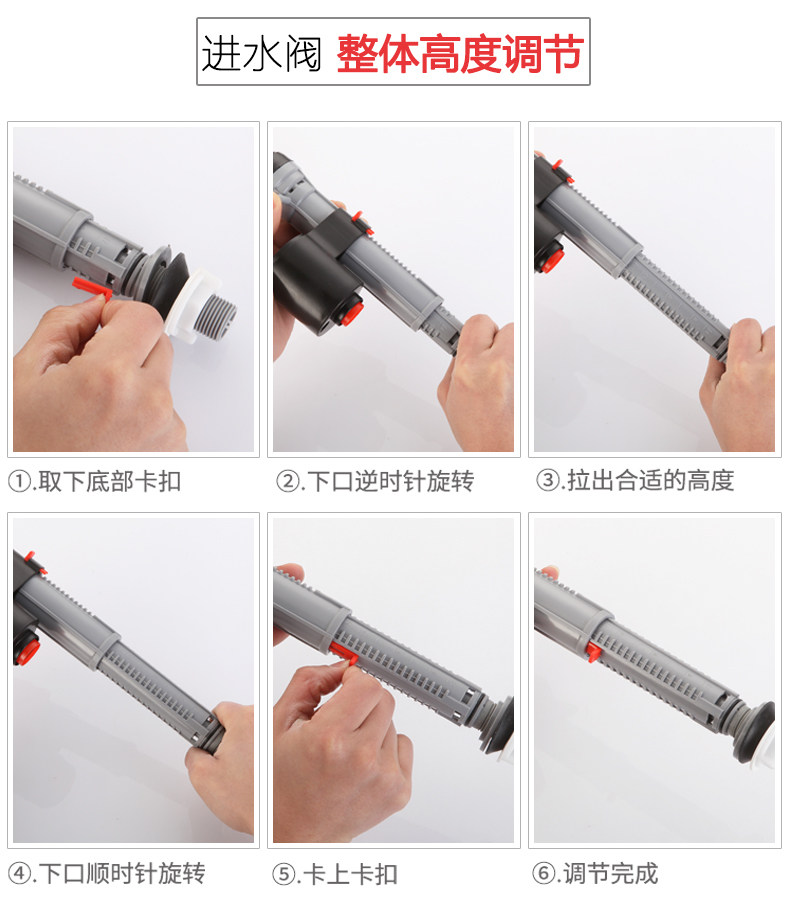 进水阀 整体高度调节

①.取下底部卡扣

②.下口逆时针旋转

③.拉出合适的高度

④.下口顺时针旋转

⑤.卡上卡扣

⑥.调节完成