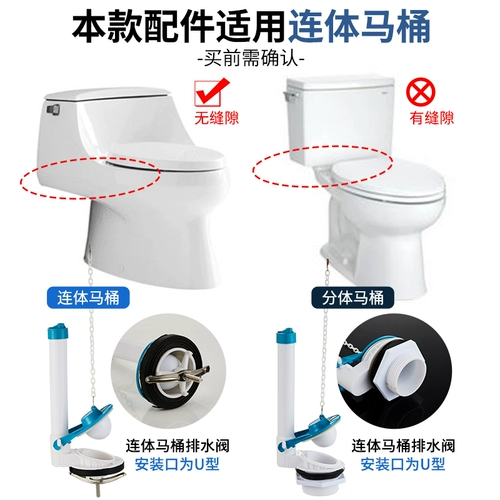 本款配件适用连体马桶
-买前需确认-

无缝隙

有缝隙

连体马桶

分体马桶

连体马桶排水阀
安装口为U型

连体马桶排水阀
安装口为U型