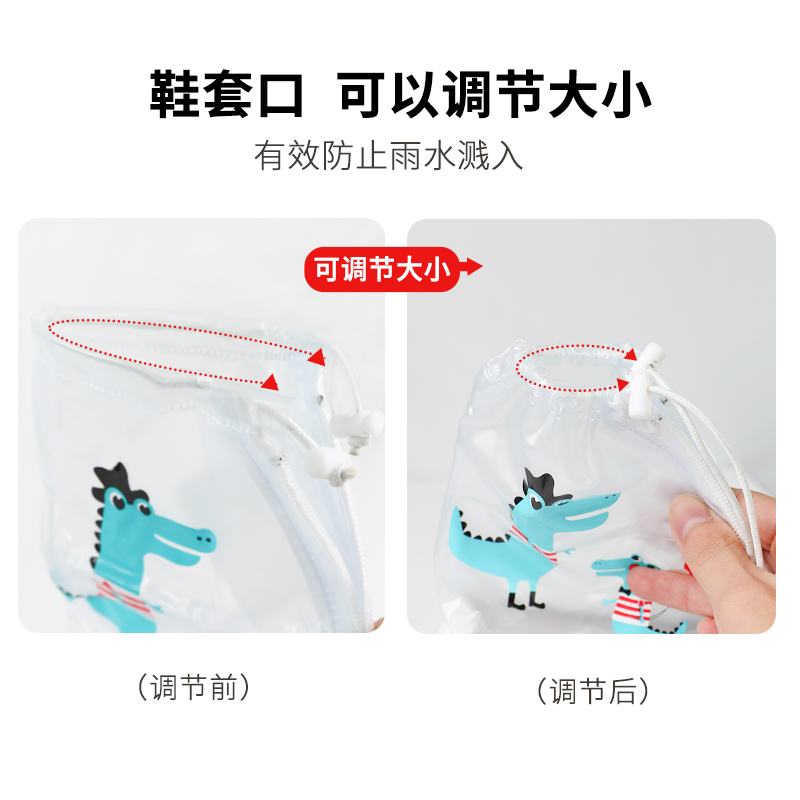 鞋套口 可以调节大小

有效防止雨水溅入

可调节大小

（调节前）

（调节后）