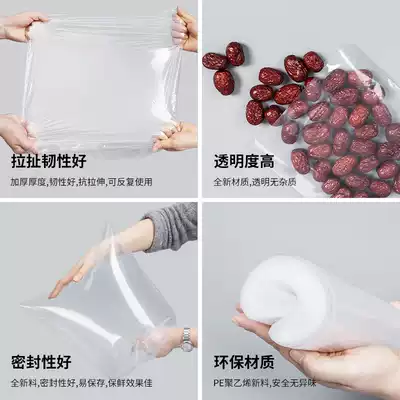 拉扯韧性好

加厚厚度,韧性好,抗拉伸,可反复使用

透明度高

全新材质,透明无杂质

密封性好

全新料,密封性好,易保存,保鲜效果佳

环保材质

PE聚乙烯新料,安全无异味