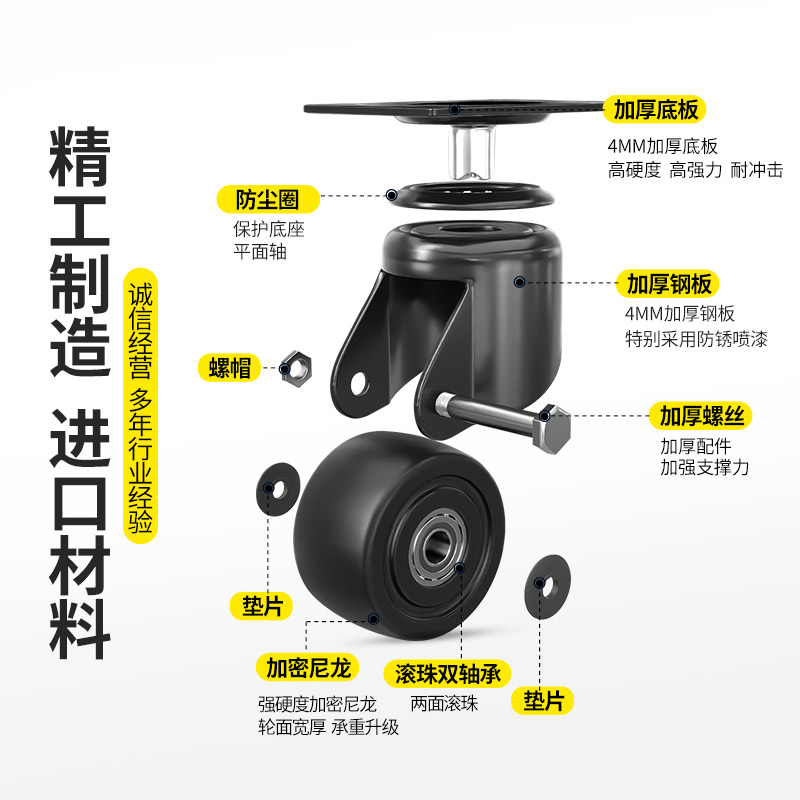 精工制造 进口材料

诚信经营 多年行业经验

加厚底板
4MM加厚底板
高硬度 高强力 耐冲击

防尘圈
保护底座
平面轴

加厚钢板
4MM加厚钢板
特别采用防锈喷漆

螺帽

加厚螺丝
加厚配件
加强支撑力

垫片

加密尼龙
强硬度加密尼龙
轮面宽厚 承重升级

滚珠双轴承
两面滚珠

垫片