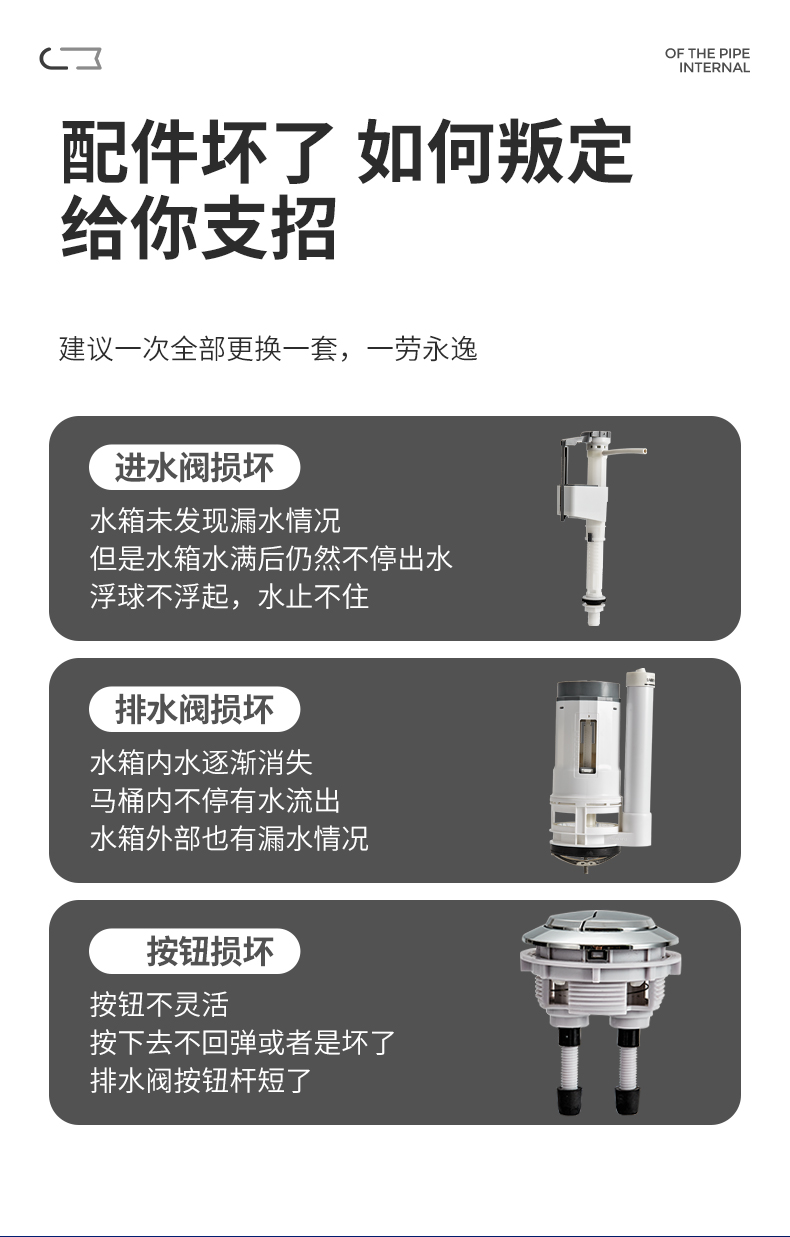 OF THE PIPE
INTERNAL

配件坏了 如何叛定
给你支招

建议一次全部更换一套，一劳永逸

进水阀损坏

水箱未发现漏水情况
但是水箱水满后仍然不停出水
浮球不浮起，水止不住

排水阀损坏

水箱内水逐渐消失
马桶内不停有水流出
水箱外部也有漏水情况

按钮损坏

按钮不灵活
按下去不回弹或者是坏了
排水阀按钮杆短了