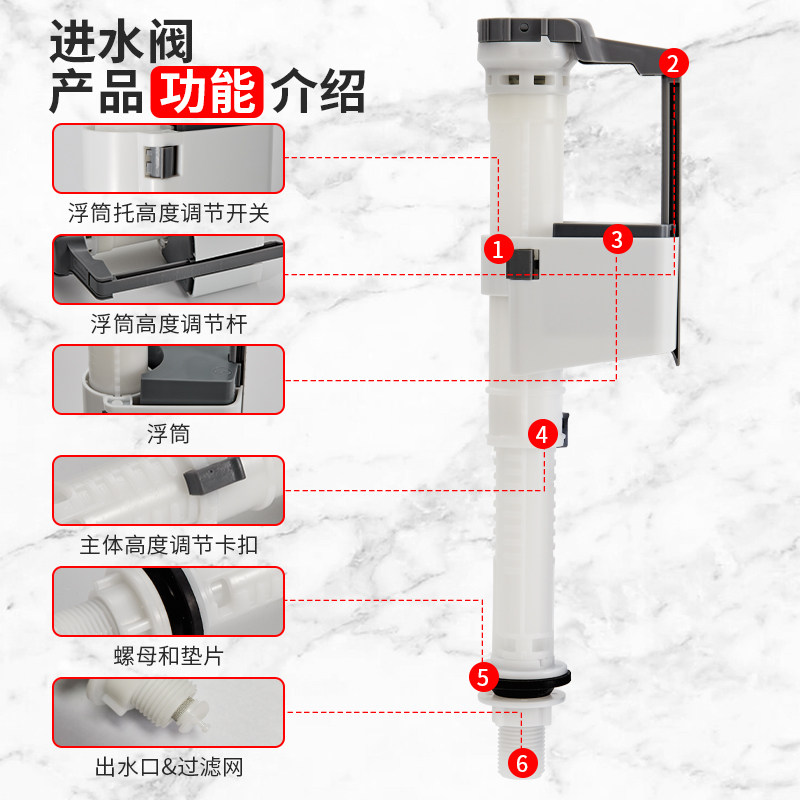 进水阀
产品功能介绍

浮筒托高度调节开关

浮筒高度调节杆

浮筒

主体高度调节卡扣

螺母和垫片

出水口&过滤网

2
1
3
4
5
6