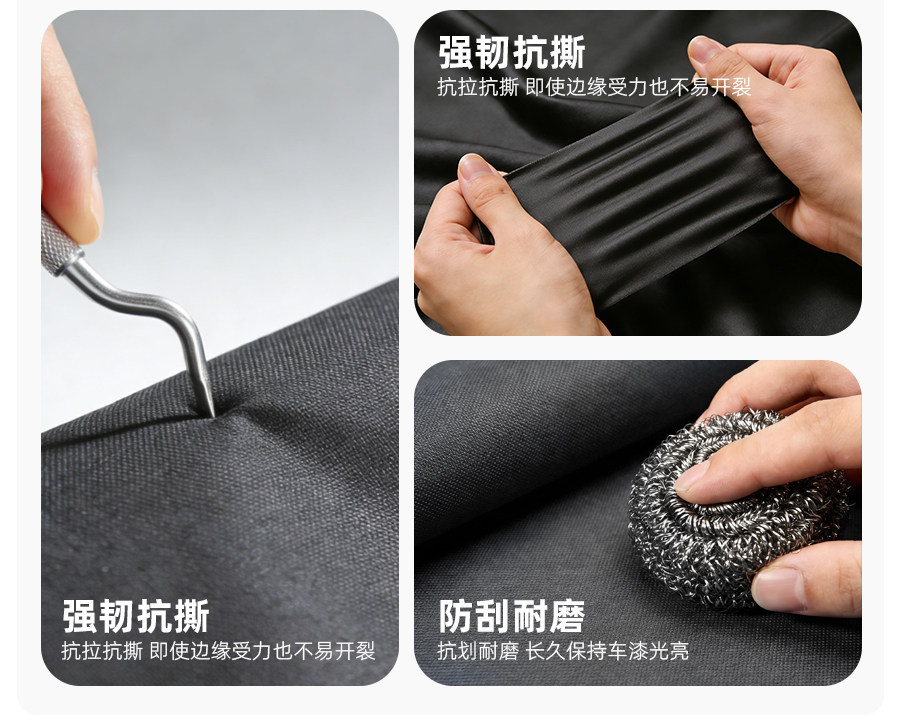 强韧抗撕
抗拉抗撕 即使边缘受力也不易开裂

强韧抗撕
抗拉抗撕 即使边缘受力也不易开裂

防刮耐磨
抗划耐磨 长久保持车漆光亮