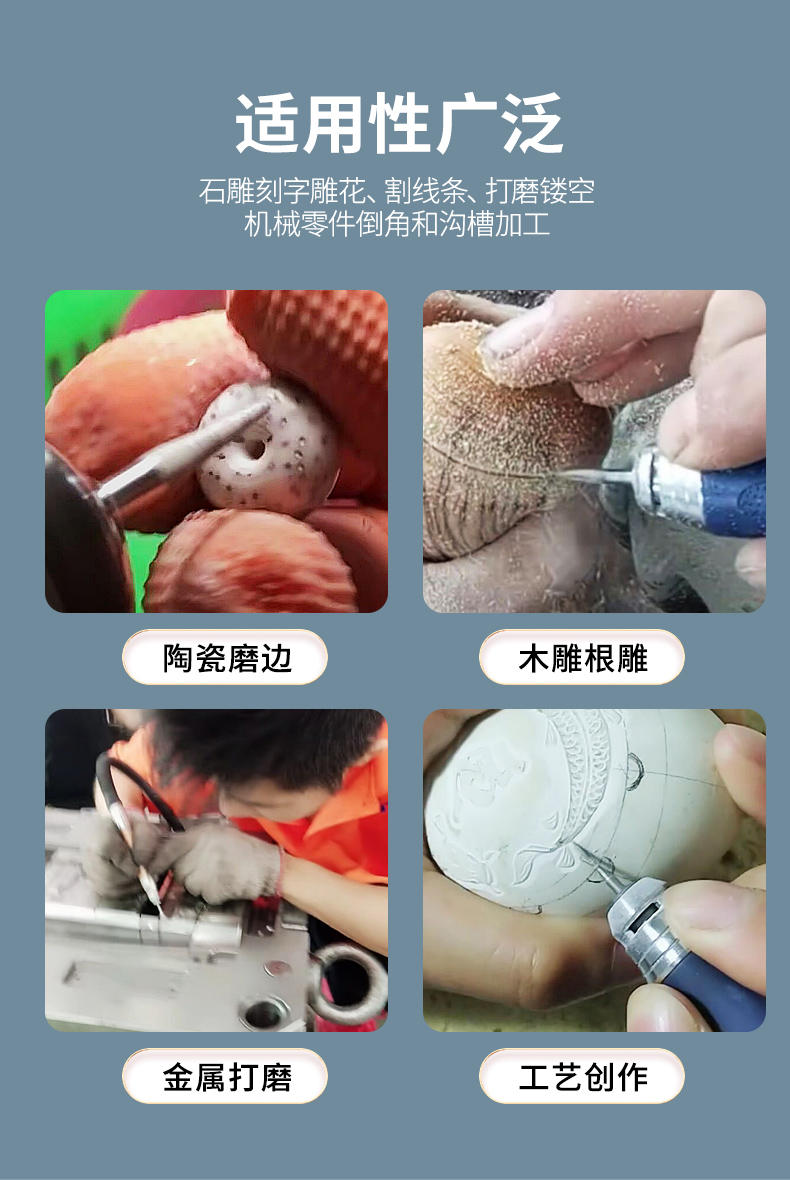 适用性广泛

石雕刻字雕花、割线条、打磨镂空
机械零件倒角和沟槽加工

陶瓷磨边

木雕根雕

金属打磨

工艺创作