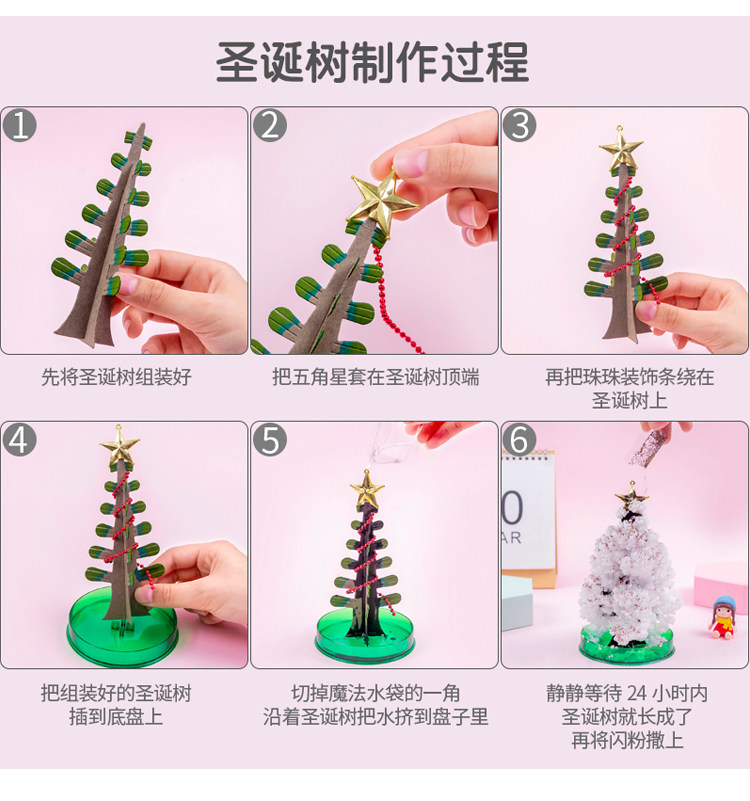 圣诞树制作过程

1

先将圣诞树组装好

2

把五角星套在圣诞树顶端

3

再把珠珠装饰条绕在圣诞树上

4

把组装好的圣诞树插到底盘上

5

切掉魔法水袋的一角
沿着圣诞树把水挤到盘子里

6

0
AR

静静等待 24 小时内
圣诞树就长成了
再将闪粉撒上