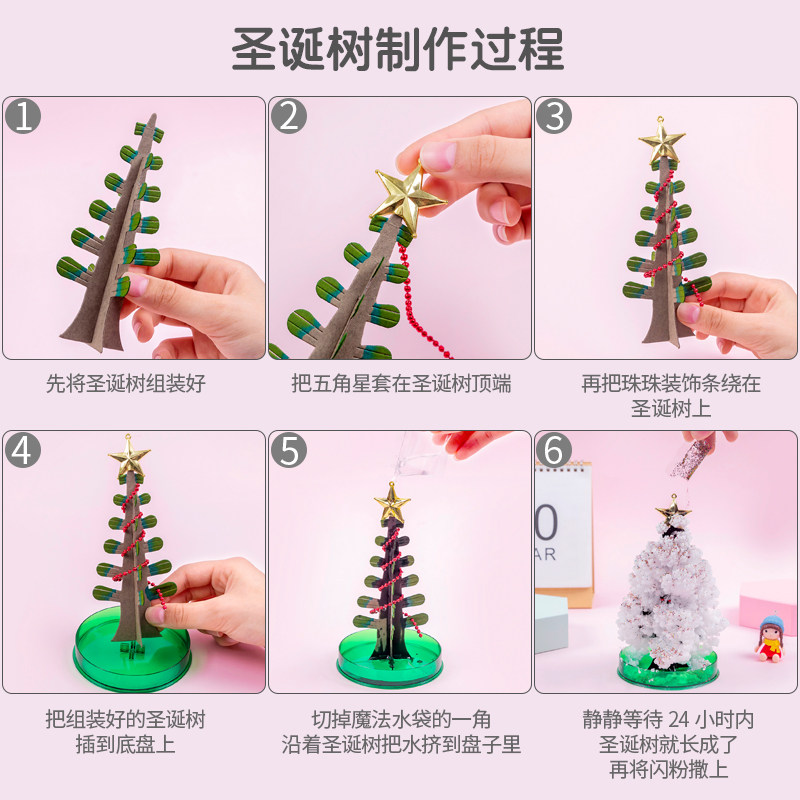 圣诞树制作过程

1

先将圣诞树组装好

2

把五角星套在圣诞树顶端

3

再把珠珠装饰条绕在圣诞树上

4

把组装好的圣诞树插到底盘上

5

切掉魔法水袋的一角
沿着圣诞树把水挤到盘子里

6

0
AR

静静等待 24 小时内
圣诞树就长成了
再将闪粉撒上