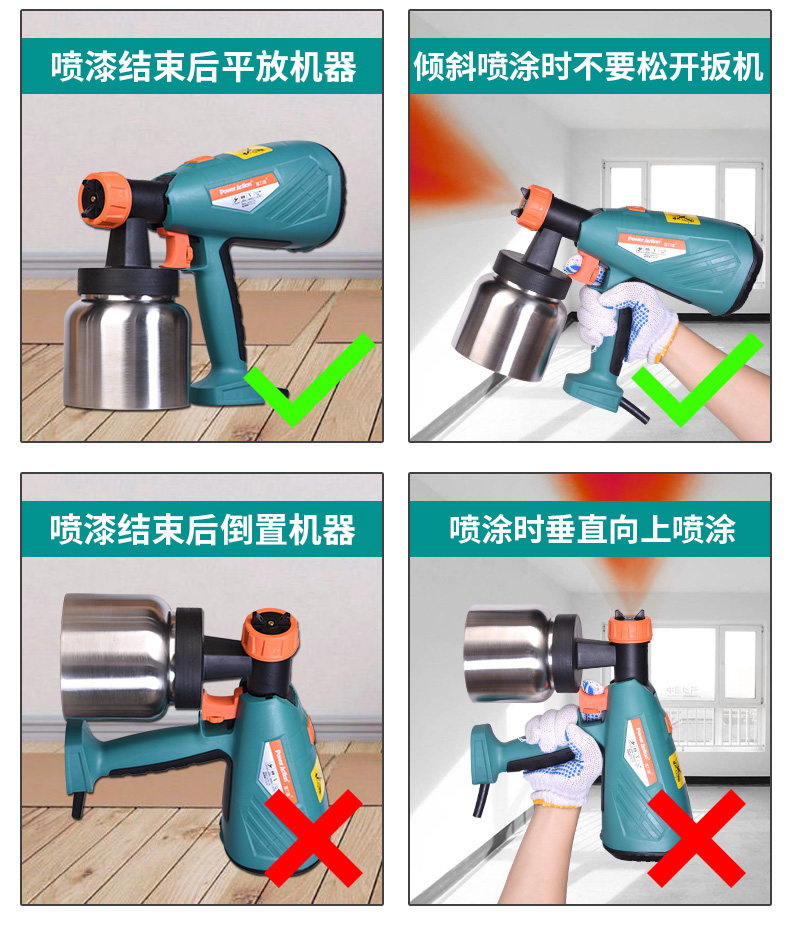 喷漆结束后平放机器

Power Action

倾斜喷涂时不要松开扳机

Power Action

喷漆结束后倒置机器

Power Action

喷涂时垂直向上喷涂