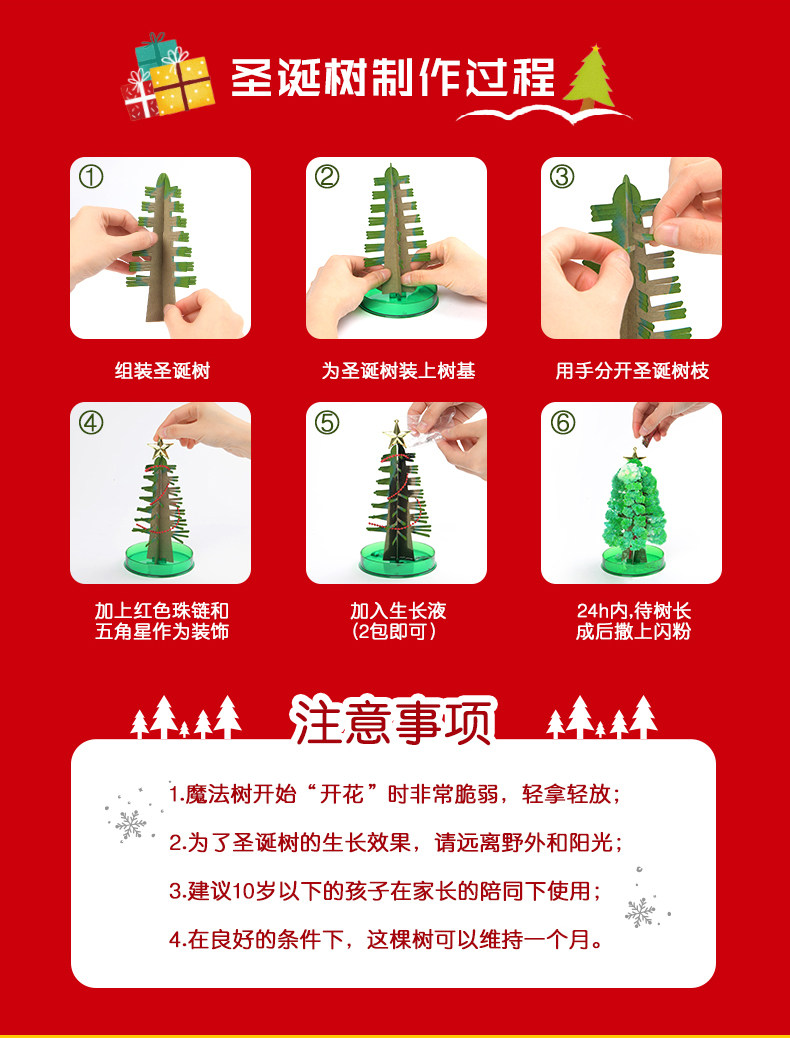 圣诞树制作过程

①
组装圣诞树

②
为圣诞树装上树基

③
用手分开圣诞树枝

④
加上红色珠链和五角星作为装饰

⑤
加入生长液（2包即可）

⑥
24h内,待树长成后撒上闪粉

注意事项

1.魔法树开始“开花”时非常脆弱，轻拿轻放；

2.为了圣诞树的生长效果，请远离野外和阳光；

3.建议10岁以下的孩子在家长的陪同下使用；

4.在良好的条件下，这棵树可以维持一个月。