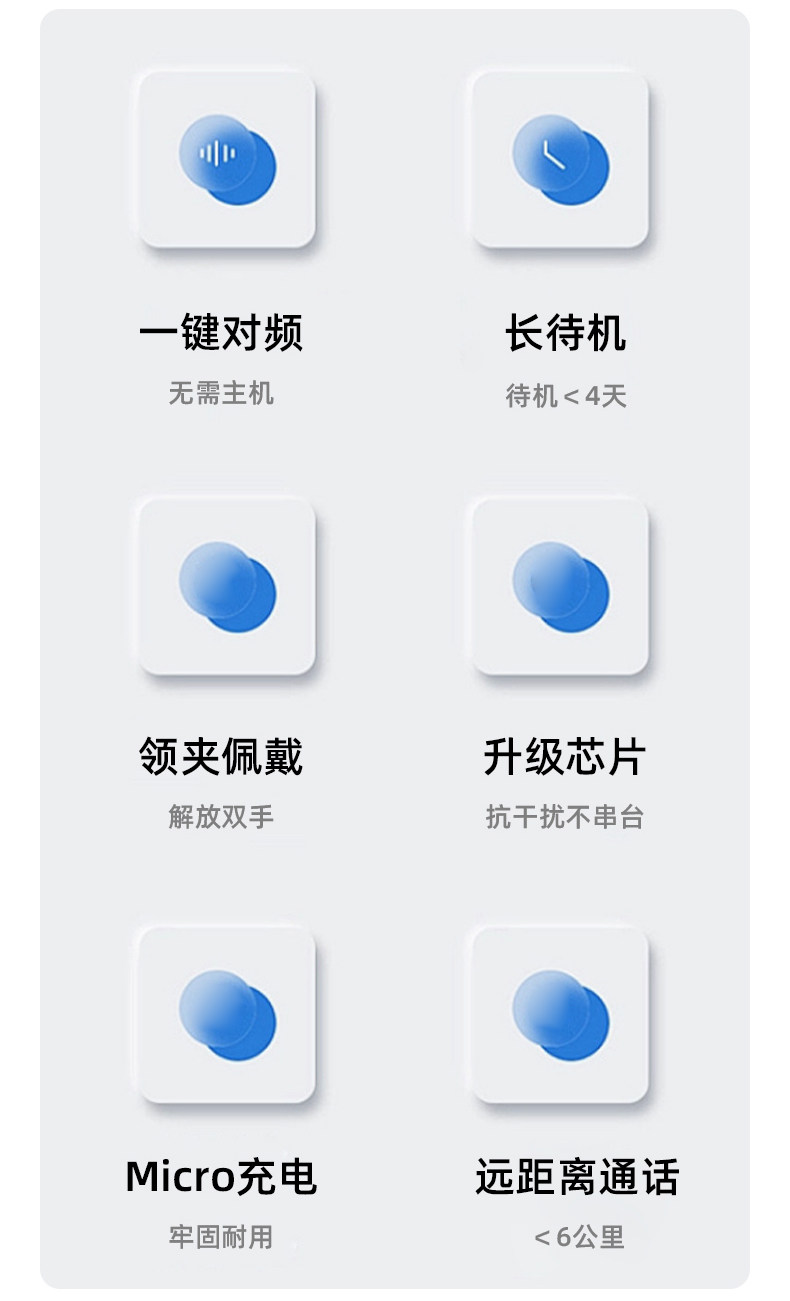 一键对频

无需主机

长待机

待机＜4天

领夹佩戴

解放双手

升级芯片

抗干扰不串台

Micro充电

牢固耐用

远距离通话

＜6公里