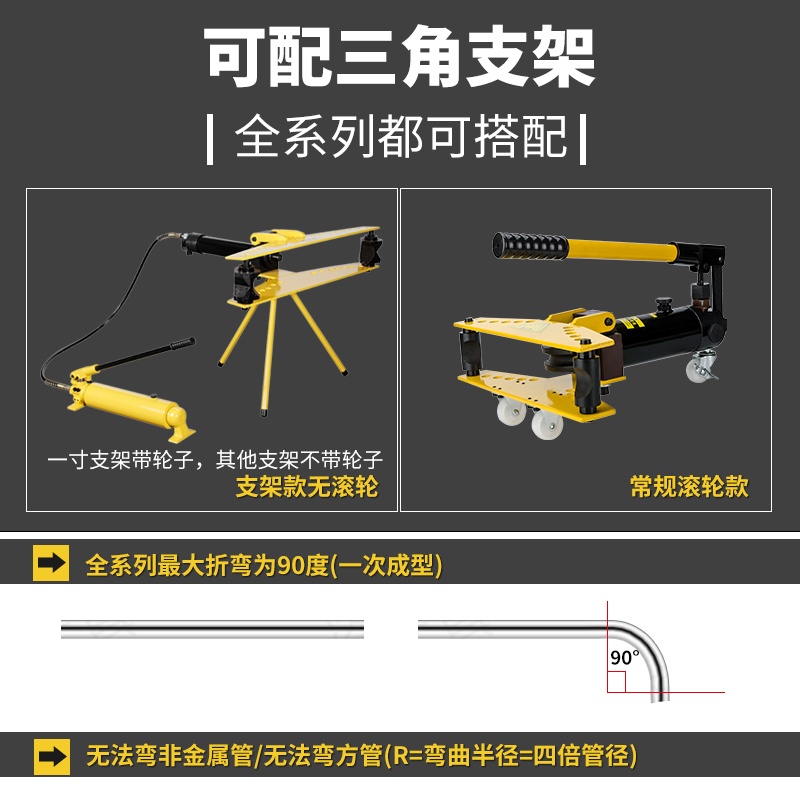 可配三角支架

| 全系列都可搭配 |

一寸支架带轮子，其他支架不带轮子
支架款无滚轮

常规滚轮款

全系列最大折弯为90度(一次成型)

90°

无法弯非金属管/无法弯方管(R=弯曲半径=四倍管径)