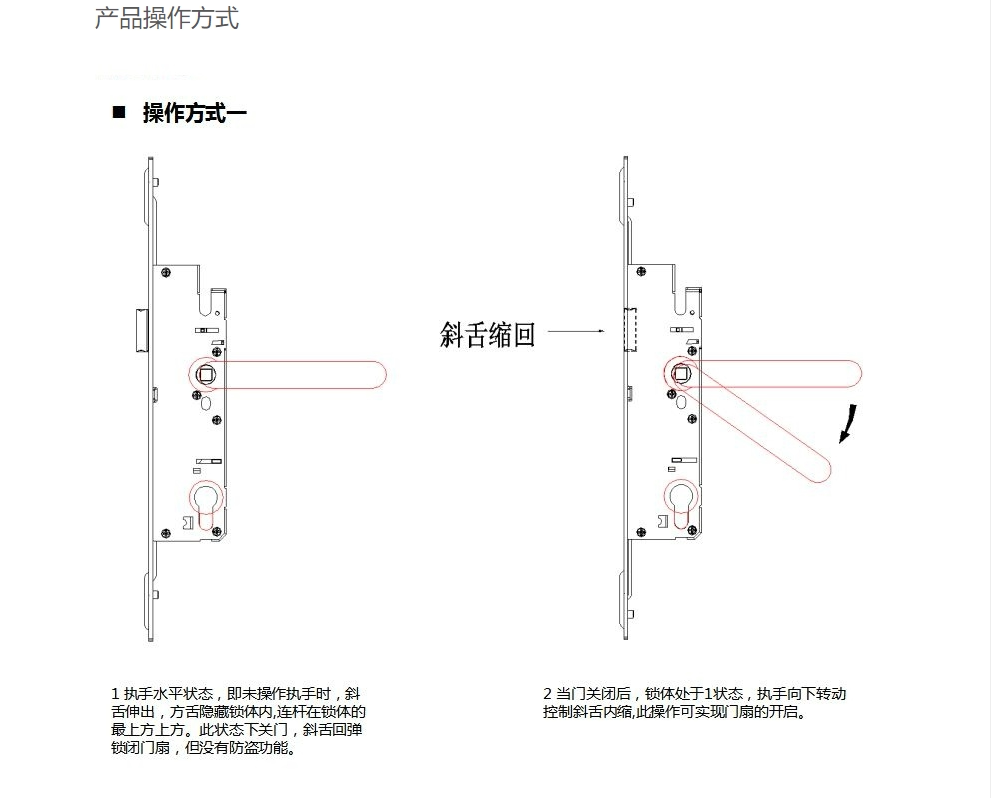 产品操作方式

■ 操作方式一

斜舌缩回

1 执手水平状态，即未操作执手时，斜舌伸出，方舌隐藏锁体内,连杆在锁体的最上方上方。此状态下关门，斜舌回弹锁闭门扇，但没有防盗功能。

2 当门关闭后，锁体处于1状态，执手向下转动控制斜舌内缩,此操作可实现门扇的开启。