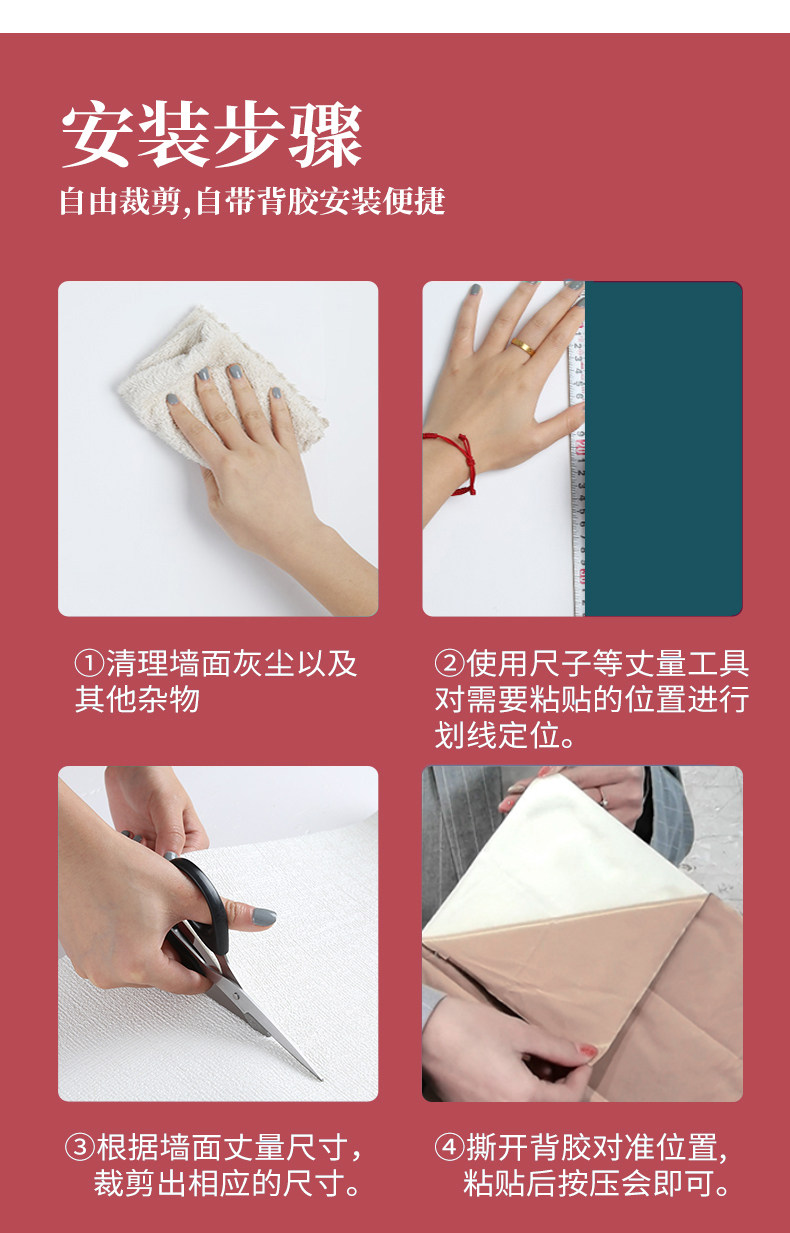 安装步骤
自由裁剪,自带背胶安装便捷

①清理墙面灰尘以及其他杂物

②使用尺子等丈量工具对需要粘贴的位置进行划线定位。

③根据墙面丈量尺寸，裁剪出相应的尺寸。

④撕开背胶对准位置，粘贴后按压会即可。