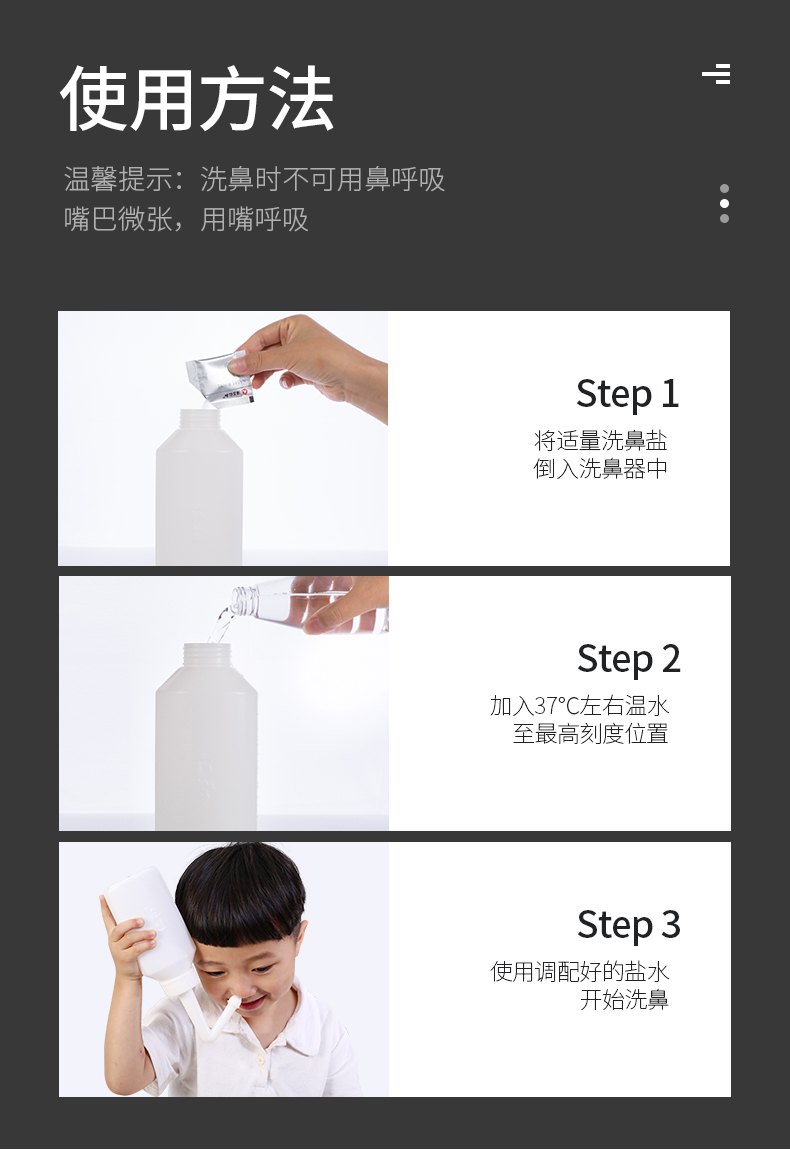 使用方法

温馨提示：洗鼻时不可用鼻呼吸
嘴巴微张，用嘴呼吸

Step 1
将适量洗鼻盐
倒入洗鼻器中

Step 2
加入37°C左右温水
至最高刻度位置

Step 3
使用调配好的盐水
开始洗鼻