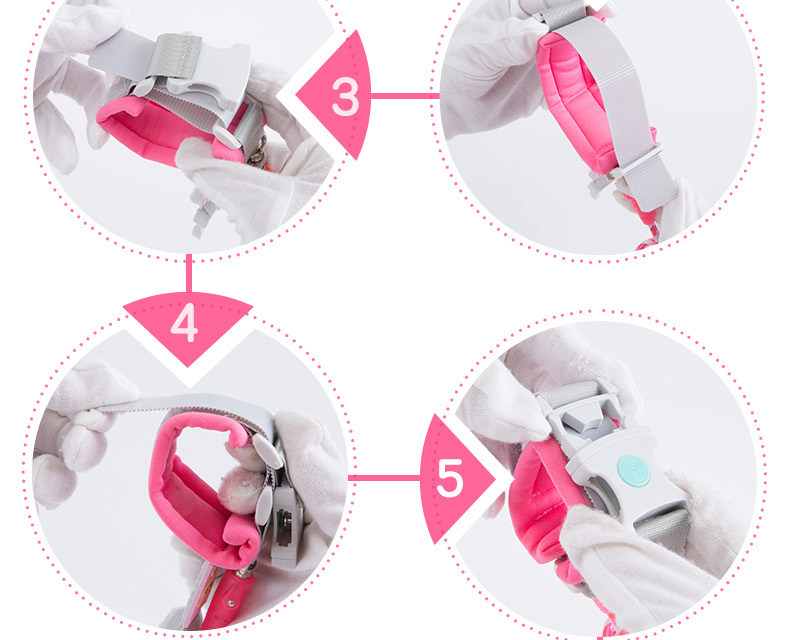 3

4

5