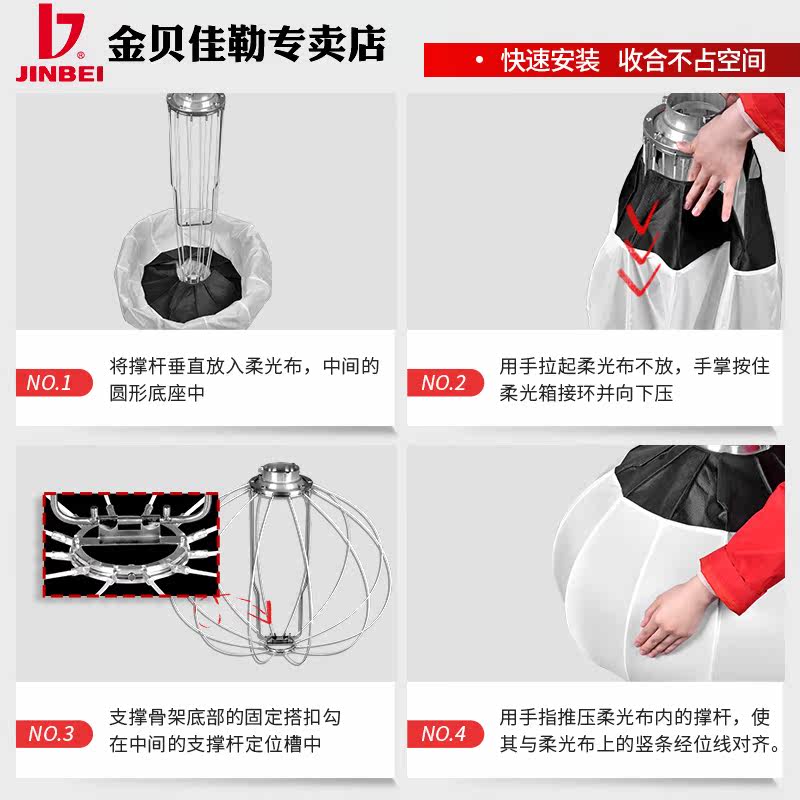 JINBEI
金贝佳勒专卖店

• 快速安装 收合不占空间

NO.1
将撑杆垂直放入柔光布，中间的圆形底座中

NO.2
用手拉起柔光布不放，手掌按住柔光箱接环并向下压

NO.3
支撑骨架底部的固定搭扣勾在中间的支撑杆定位槽中

NO.4
用手指推压柔光布内的撑杆，使其与柔光布上的竖条经位线对齐。