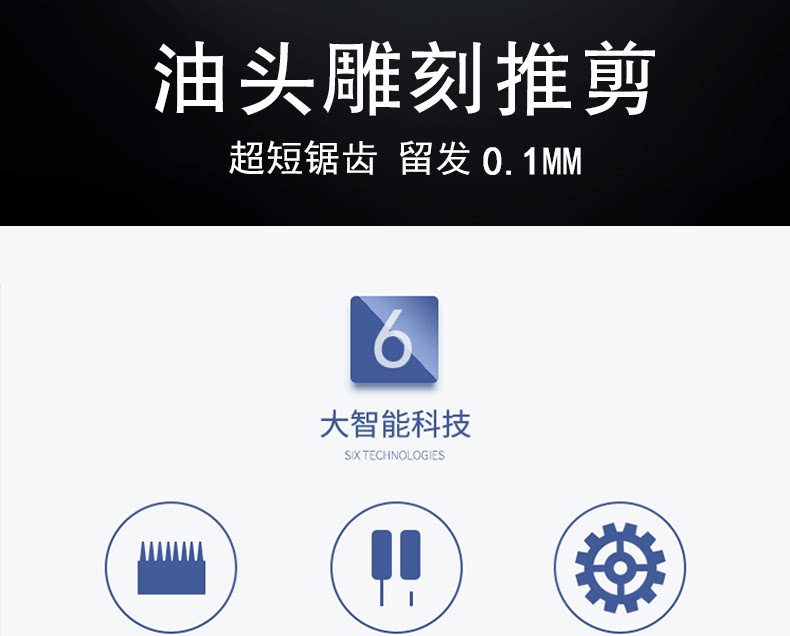 油头雕刻推剪

超短锯齿 留发0.1MM

6

大智能科技

SIX TECHNOLOGIES