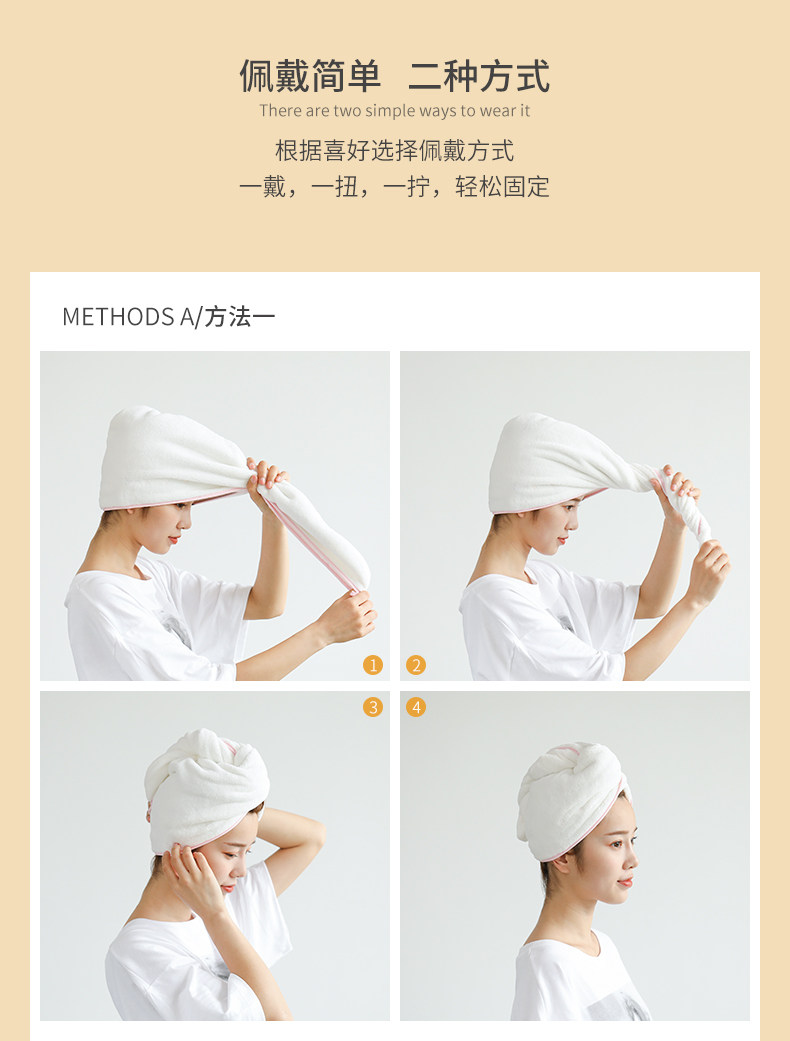 佩戴简单 二种方式
There are two simple ways to wear it
根据喜好选择佩戴方式
一戴，一扭，一拧，轻松固定

METHODS A/方法一

1
2
3
4