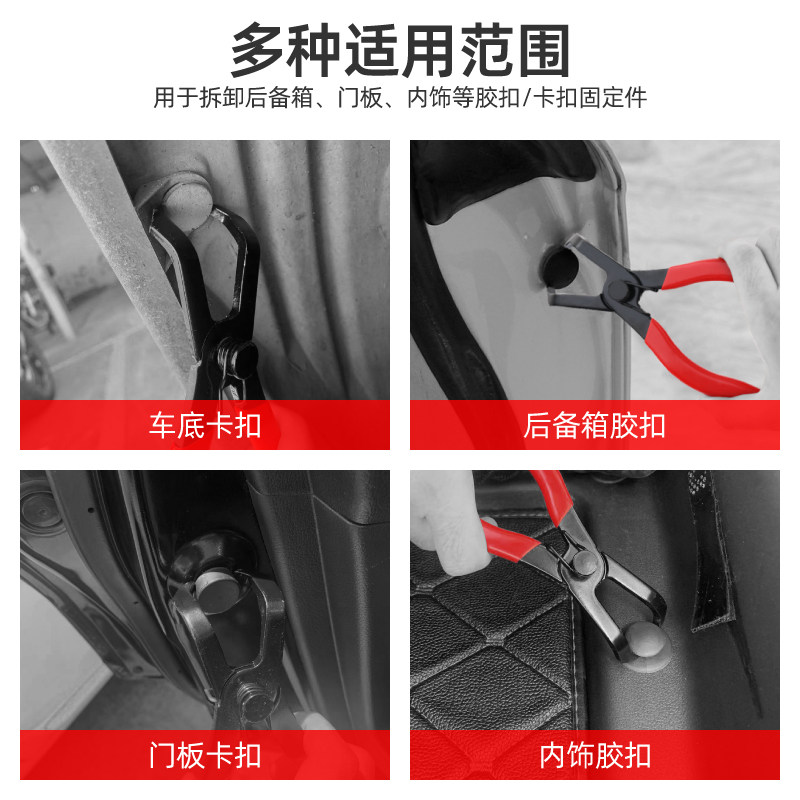 多种适用范围

用于拆卸后备箱、门板、内饰等胶扣/卡扣固定件

车底卡扣

后备箱胶扣

门板卡扣

内饰胶扣