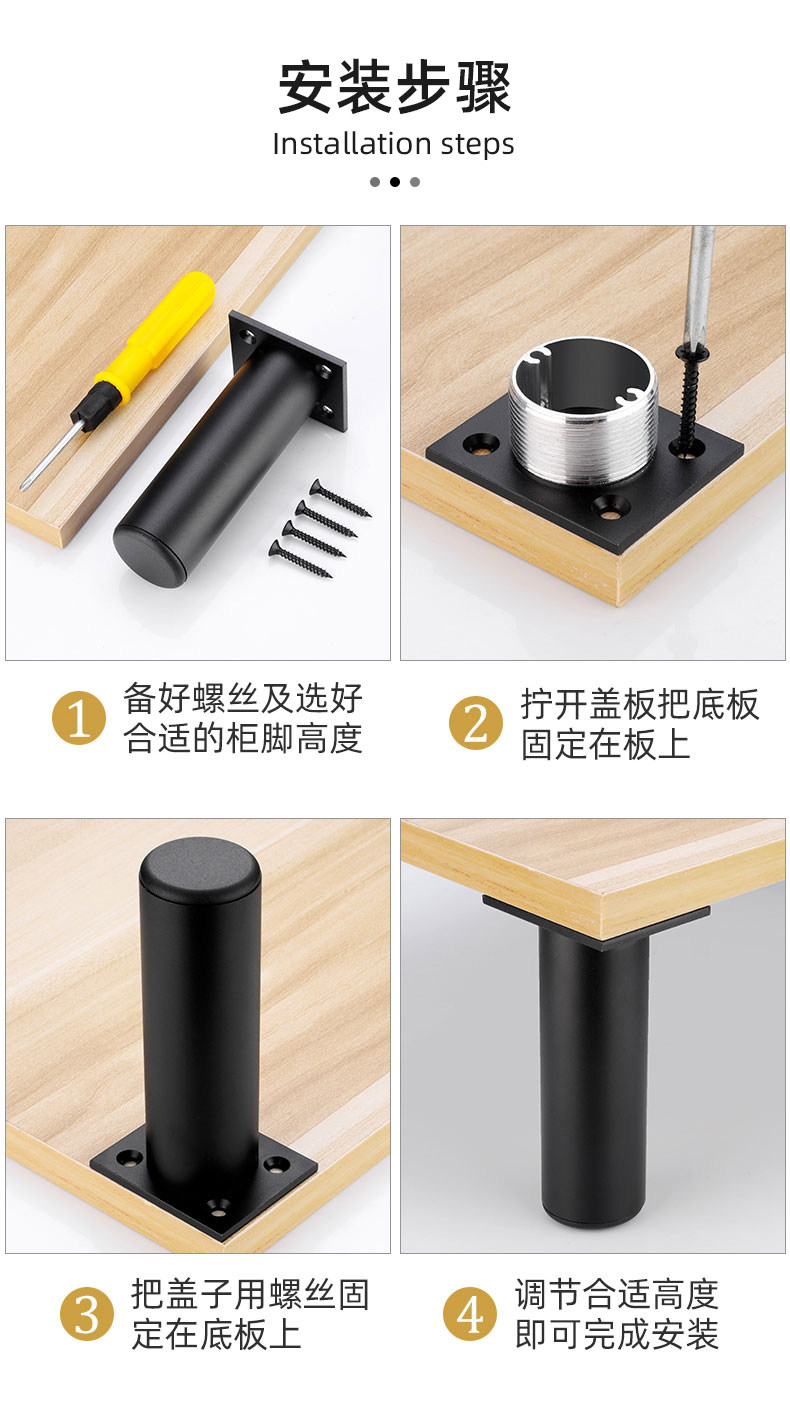 安装步骤
Installation steps

1 备好螺丝及选好合适的柜脚高度

2 拧开盖板把底板固定在板上

3 把盖子用螺丝固定在底板上

4 调节合适高度即可完成安装