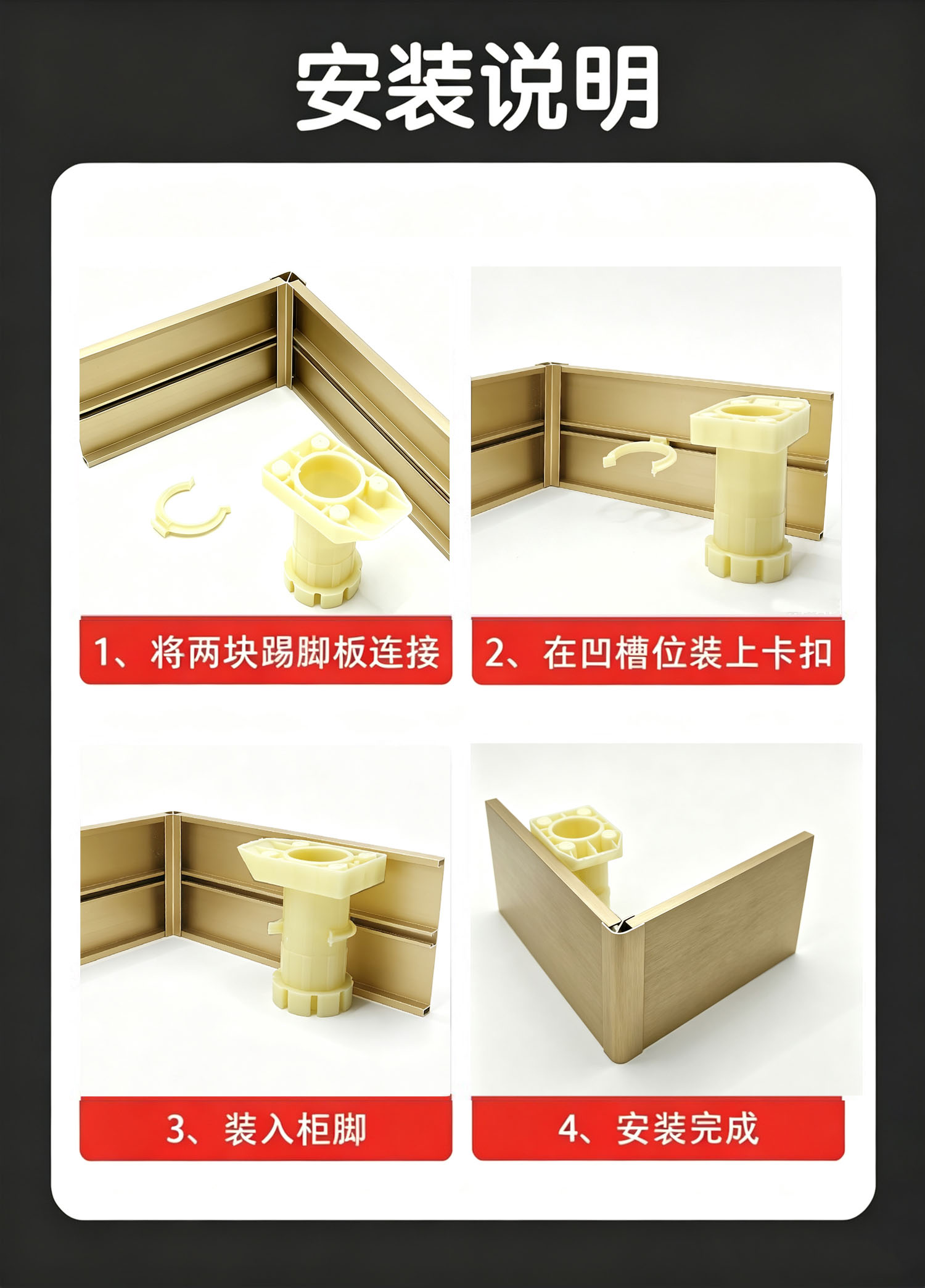 安装说明

1、将两块踢脚板连接

2、在凹槽位装上卡扣

3、装入柜脚

4、安装完成