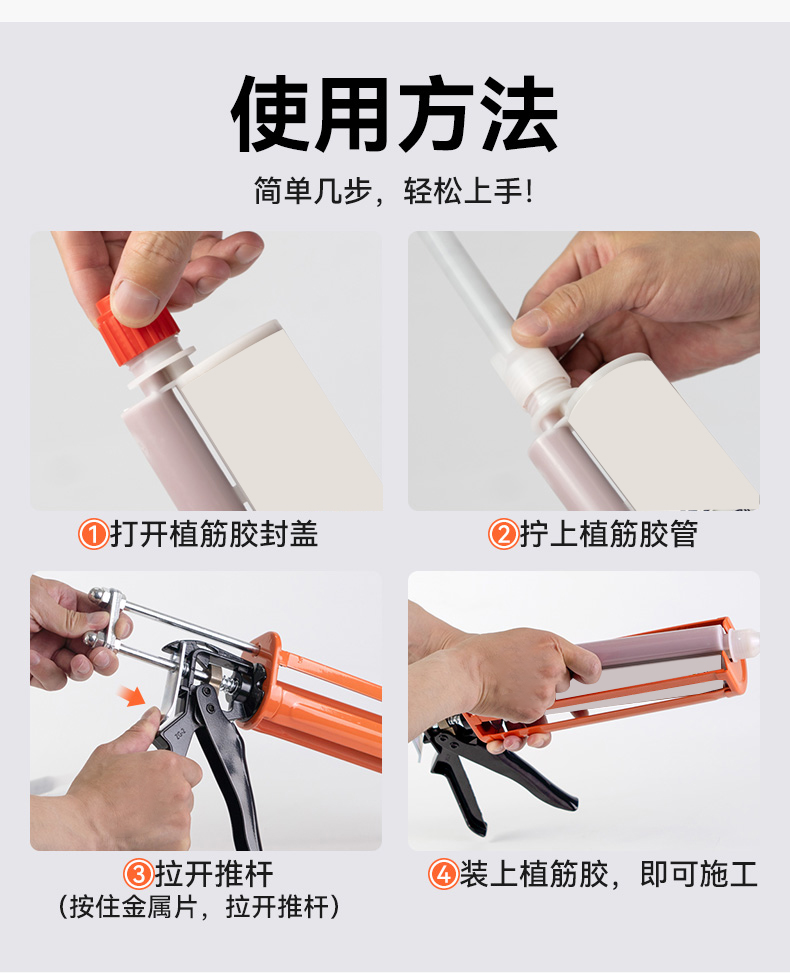 使用方法

简单几步，轻松上手!

①打开植筋胶封盖

②拧上植筋胶管

③拉开推杆
（按住金属片，拉开推杆）

④装上植筋胶，即可施工