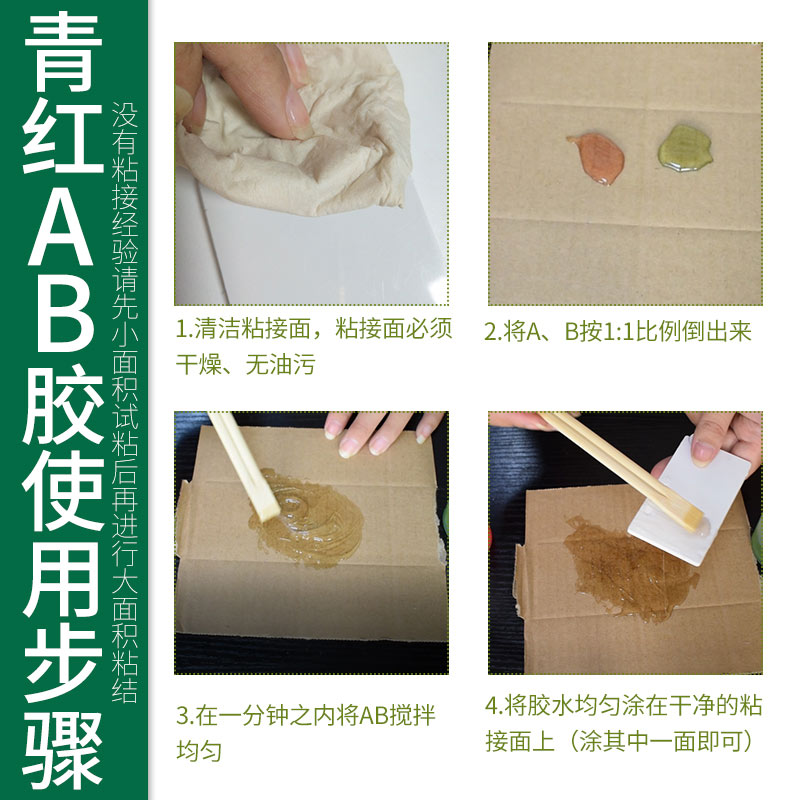 青红AB胶使用步骤

没有粘接经验请先小面积试粘后再进行大面积粘结

1.清洁粘接面，粘接面必须干燥、无油污

2.将A、B按1:1比例倒出来

3.在一分钟之内将AB搅拌均匀

4.将胶水均匀涂在干净的粘接面上（涂其中一面即可）