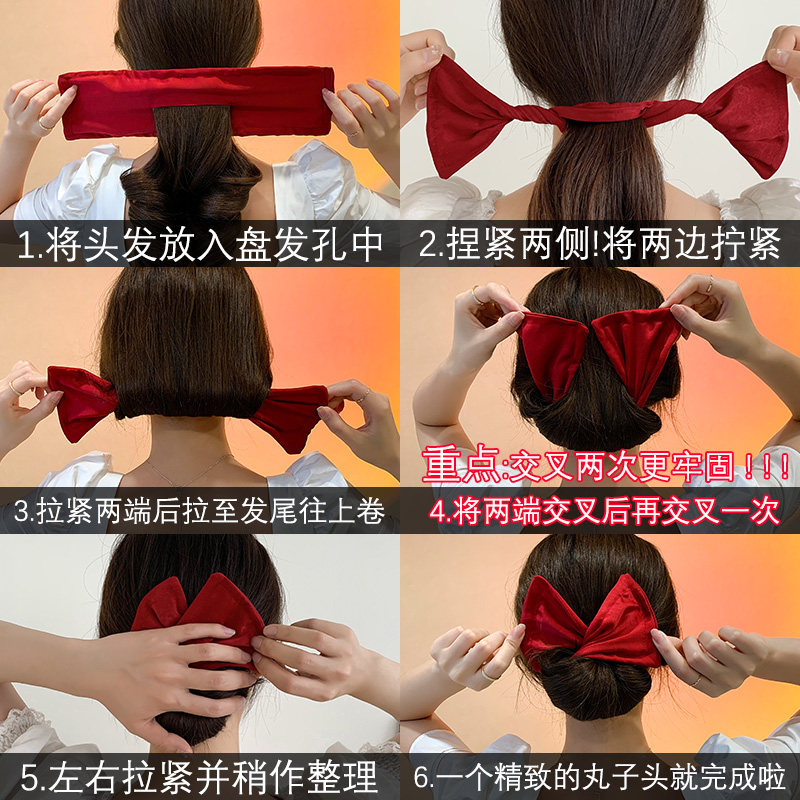 1.将头发放入盘发孔中

2.捏紧两侧!将两边拧紧

3.拉紧两端后拉至发尾往上卷

重点:交叉两次更牢固!!!

4.将两端交叉后再交叉一次

5.左右拉紧并稍作整理

6.一个精致的丸子头就完成啦