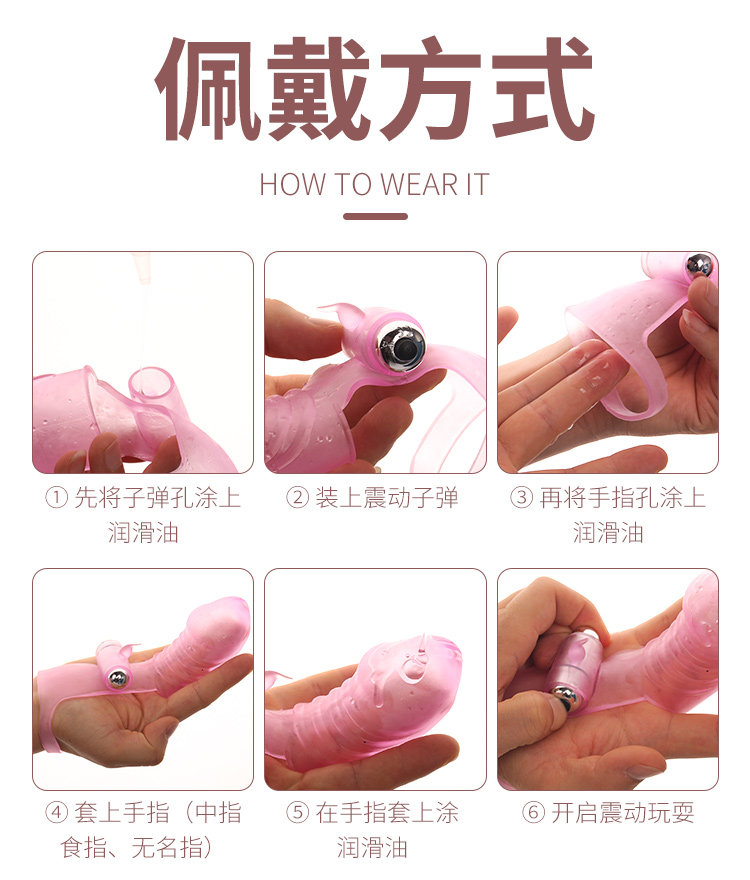 佩戴方式

HOW TO WEAR IT

① 先将子弹孔涂上润滑油

② 装上震动子弹

③ 再将手指孔涂上润滑油

④ 套上手指（中指食指、无名指）

⑤ 在手指套上涂润滑油

⑥ 开启震动玩耍