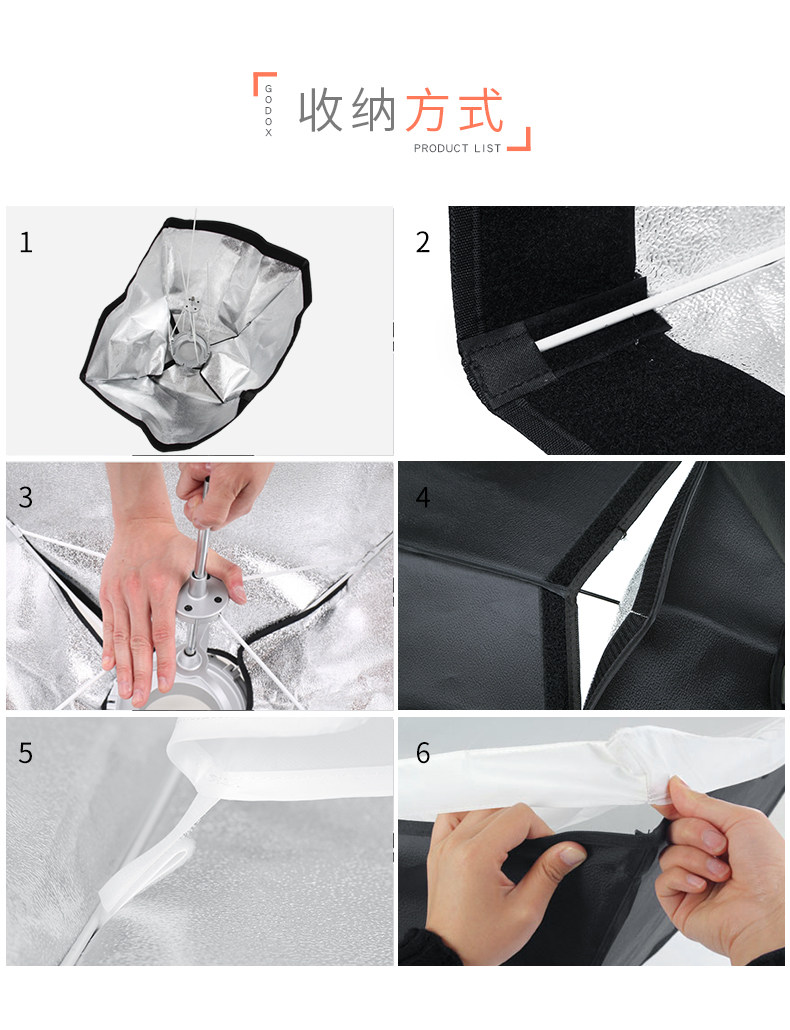 GODOX

收纳方式

PRODUCT LIST

1

2

3

4

5

6