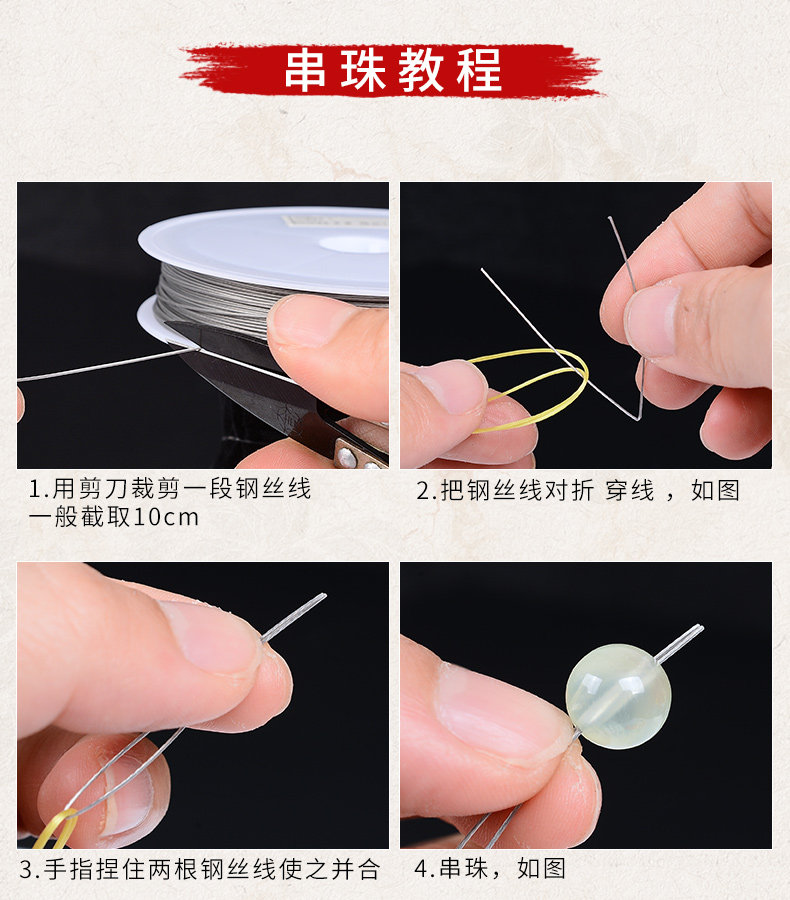 串珠教程

1.用剪刀裁剪一段钢丝线
一般截取10cm

2.把钢丝线对折 穿线 ，如图

3.手指捏住两根钢丝线使之并合

4.串珠，如图