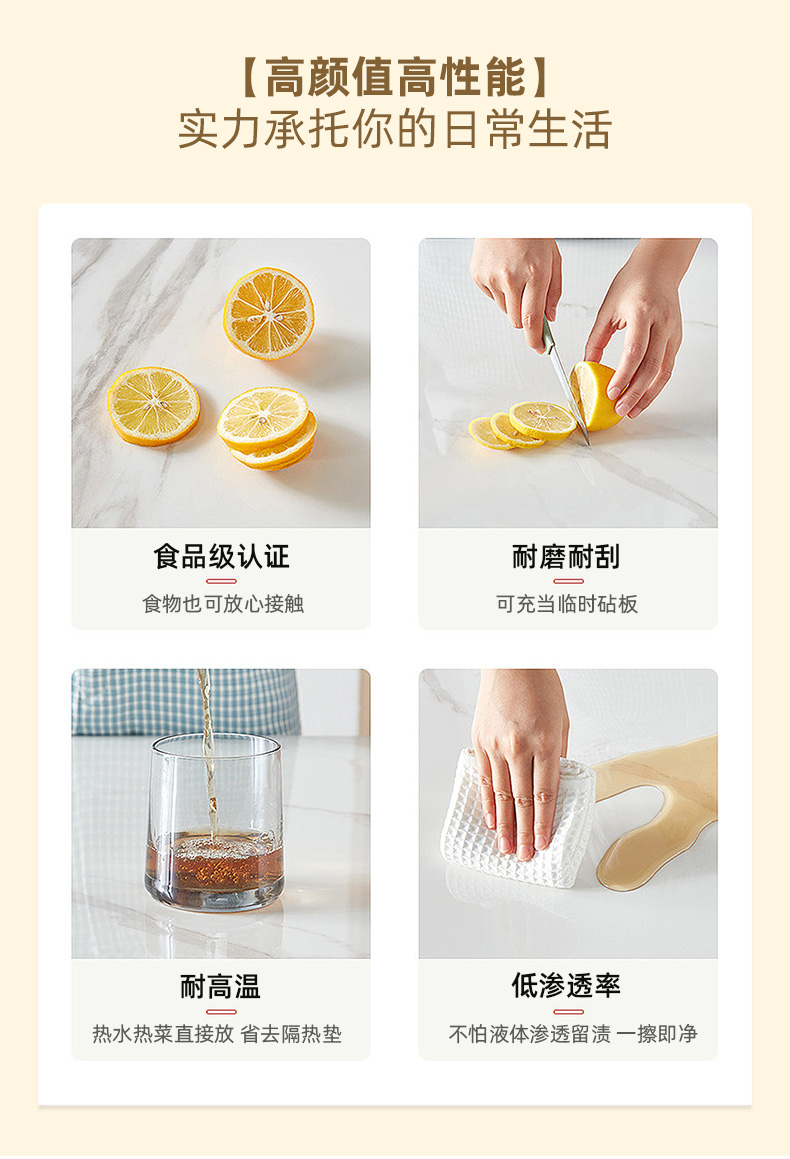 【高颜值高性能】
实力承托你的日常生活

食品级认证
食物也可放心接触

耐磨耐刮
可充当临时砧板

耐高温
热水热菜直接放 省去隔热垫

低渗透率
不怕液体渗透留渍 一擦即净