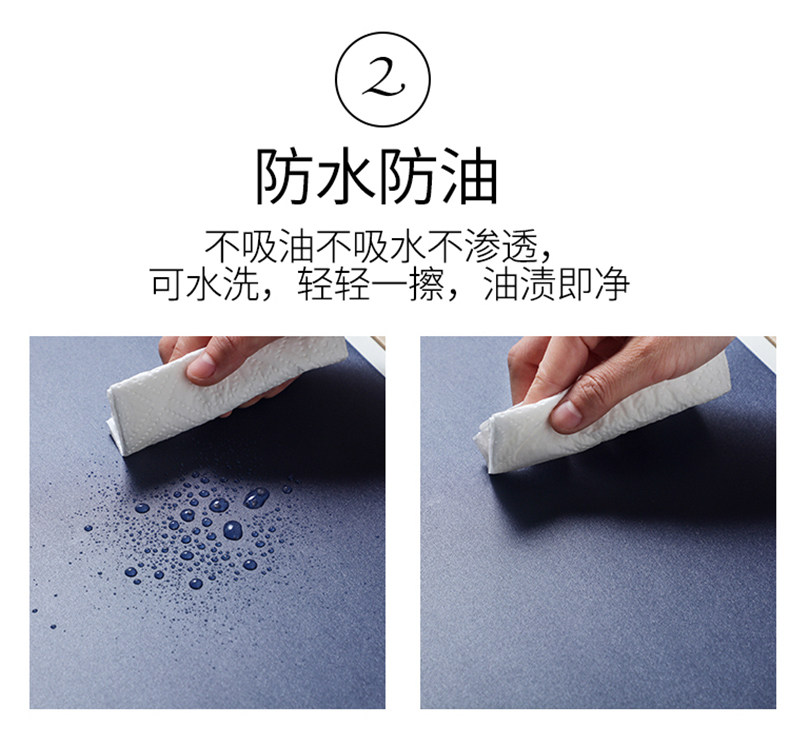 2

防水防油

不吸油不吸水不渗透，
可水洗，轻轻一擦，油渍即净