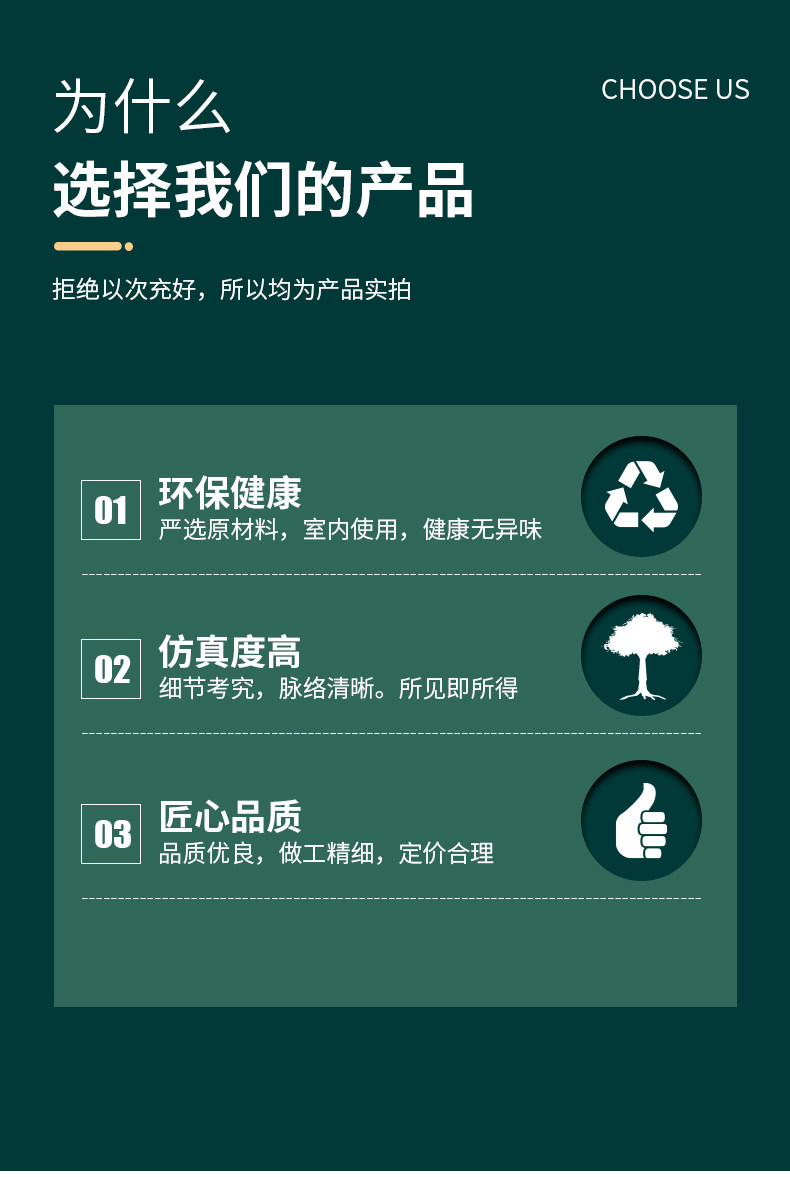 为什么

CHOOSE US

选择我们的产品

拒绝以次充好，所以均为产品实拍

01

环保健康

严选原材料，室内使用，健康无异味

02

仿真度高

细节考究，脉络清晰。所见即所得

03

匠心品质

品质优良，做工精细，定价合理