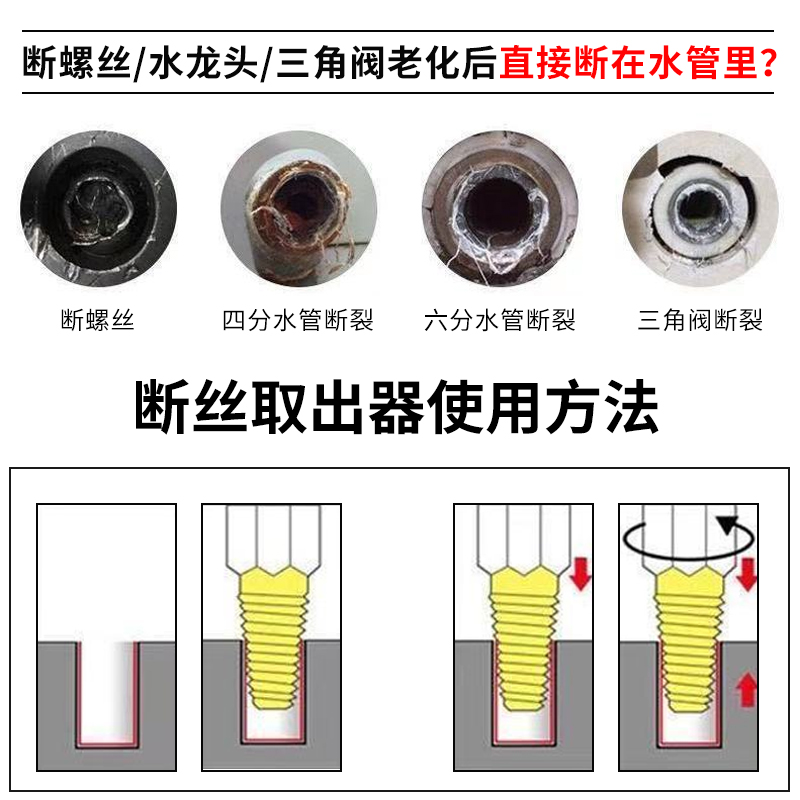 断螺丝/水龙头/三角阀老化后直接断在水管里?

断螺丝

四分水管断裂

六分水管断裂

三角阀断裂

断丝取出器使用方法