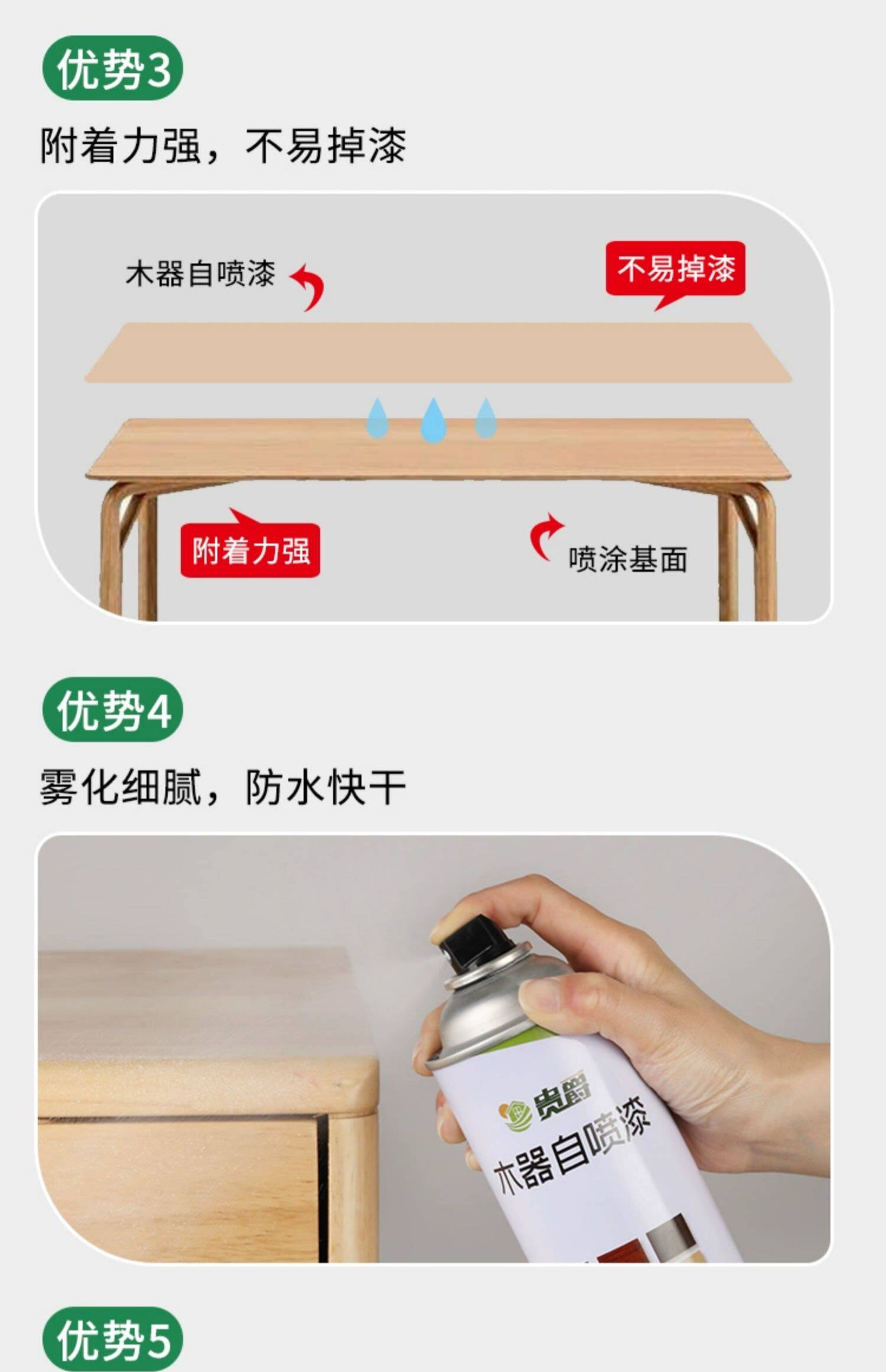 优势3

附着力强，不易掉漆

木器自喷漆

不易掉漆

附着力强

喷涂基面

优势4

雾化细腻，防水快干

贵爵

木器自喷漆

优势5