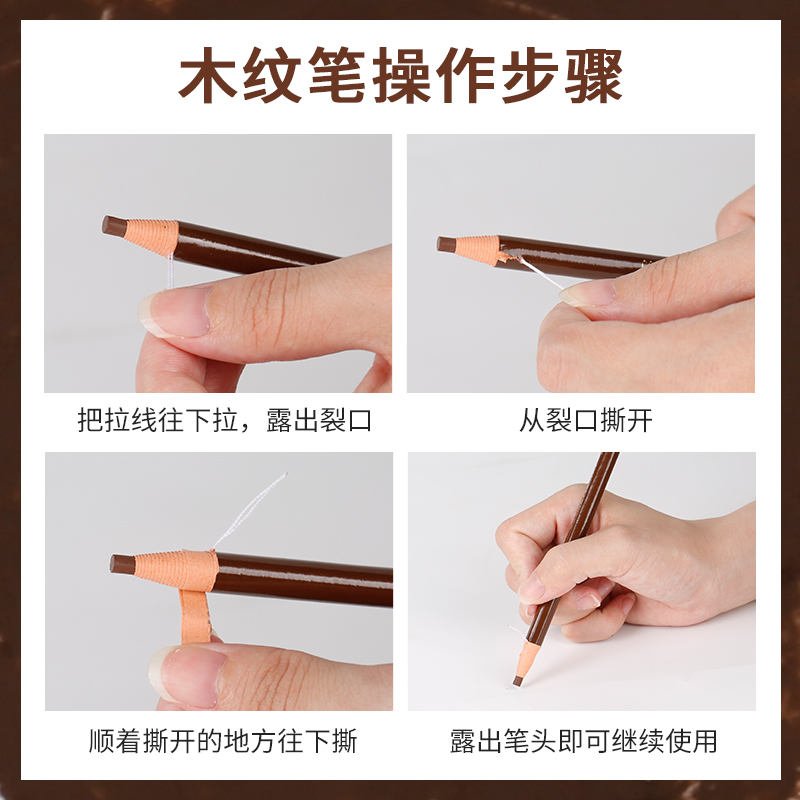 木纹笔操作步骤

把拉线往下拉，露出裂口

从裂口撕开

顺着撕开的地方往下撕

露出笔头即可继续使用