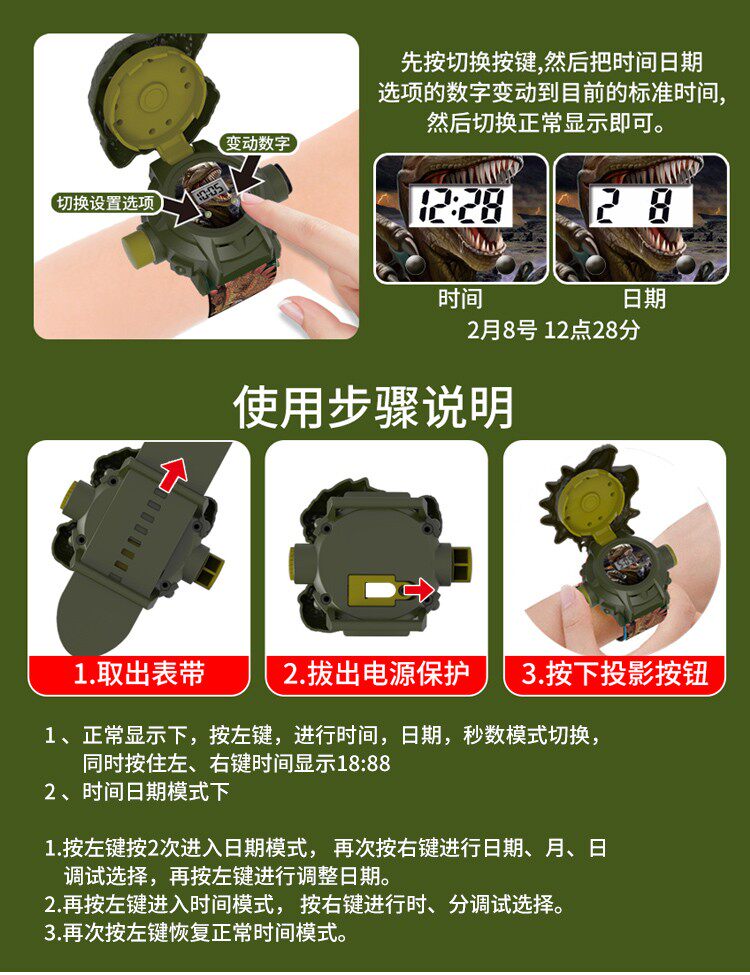 变动数字
切换设置选项
10:05

先按切换按键,然后把时间日期选项的数字变动到目前的标准时间,然后切换正常显示即可。

12:28
2 8
时间
日期
2月8号 12点28分

使用步骤说明

1.取出表带
2.拔出电源保护
3.按下投影按钮

1、正常显示下，按左键，进行时间，日期，秒数模式切换，同时按住左、右键时间显示18:88
2、时间日期模式下

1.按左键按2次进入日期模式， 再次按右键进行日期、月、日调试选择，再按左键进行调整日期。
2.再按左键进入时间模式， 按右键进行时、分调试选择。
3.再次按左键恢复正常时间模式。