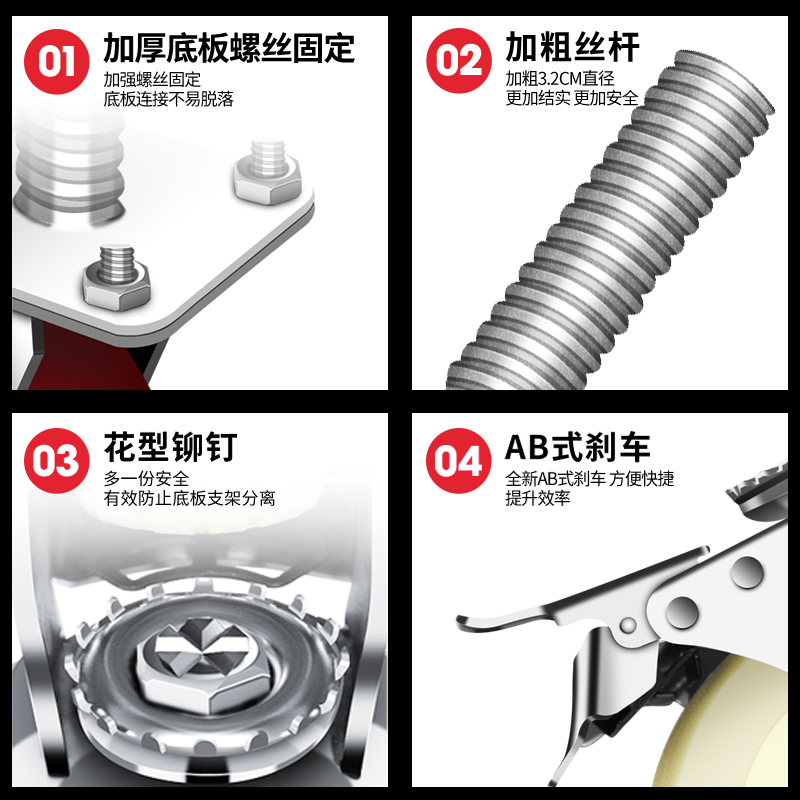 01 加厚底板螺丝固定

加强螺丝固定
底板连接不易脱落

02 加粗丝杆

加粗3.2CM直径
更加结实 更加安全

03 花型铆钉

多一份安全
有效防止底板支架分离

04 AB式刹车

全新AB式刹车 方便快捷
提升效率