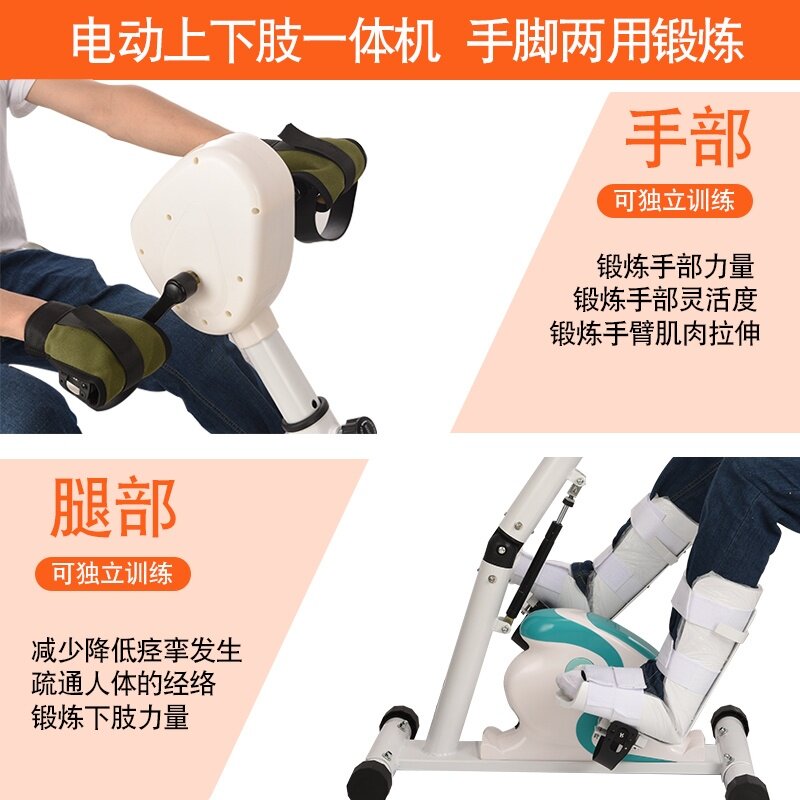 电动上下肢一体机 手脚两用锻炼

手部

可独立训练

锻炼手部力量
锻炼手部灵活度
锻炼手臂肌肉拉伸

腿部

可独立训练

减少降低痉挛发生
疏通人体的经络
锻炼下肢力量