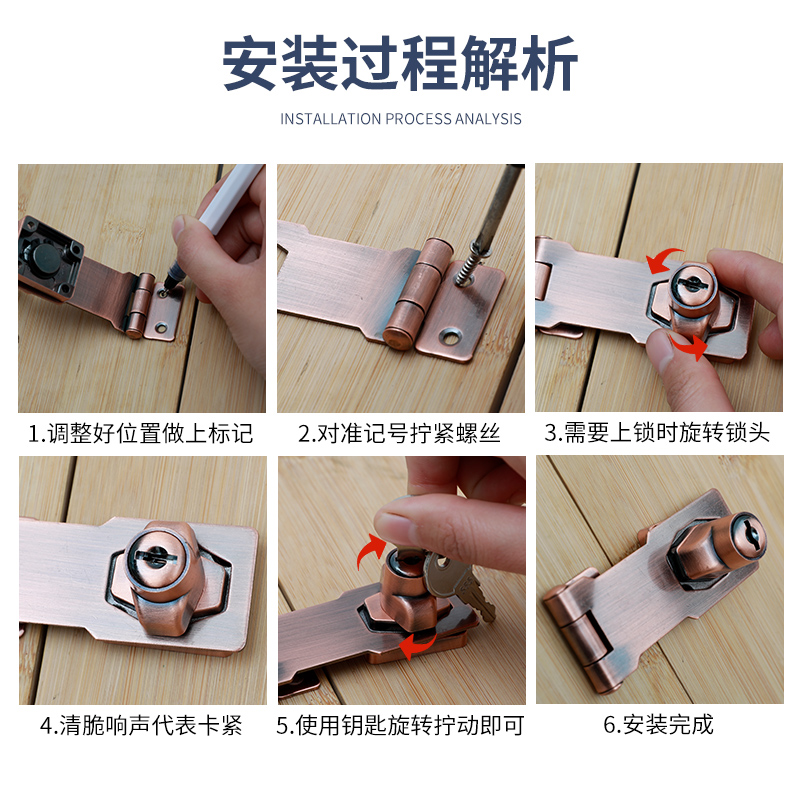 安装过程解析

INSTALLATION PROCESS ANALYSIS

1.调整好位置做上标记

2.对准记号拧紧螺丝

3.需要上锁时旋转锁头

4.清脆响声代表卡紧

5.使用钥匙旋转拧动即可

6.安装完成