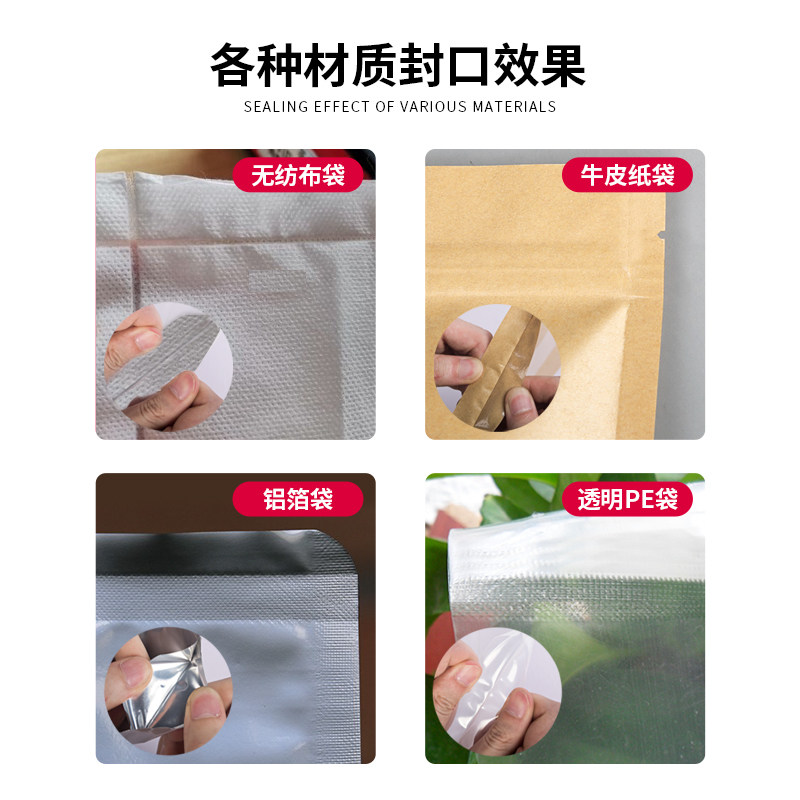 各种材质封口效果
SEALING EFFECT OF VARIOUS MATERIALS

无纺布袋

牛皮纸袋

铝箔袋

透明PE袋